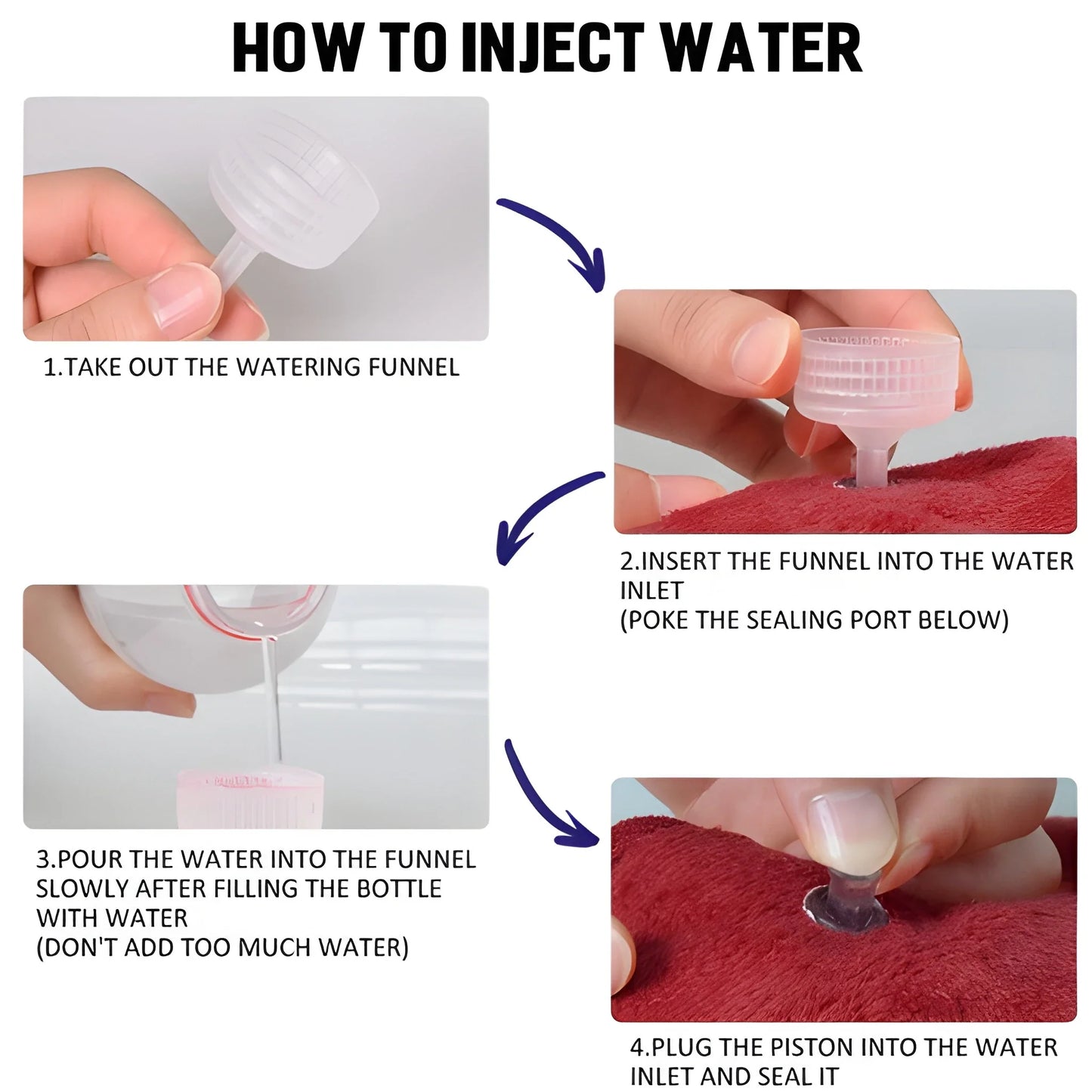 HOW TO INJECT WATER

1.TAKE OUT THE WATERING FUNNEL

2.INSERT THE FUNNEL INTO THE WATER INLET
(POKE THE SEALING PORT BELOW)

3.POUR THE WATER INTO THE FUNNEL SLOWLY AFTER FILLING THE BOTTLE WITH WATER
(DON'T ADD TOO MUCH WATER)

4.PLUG THE PISTON INTO THE WATER INLET AND SEAL IT