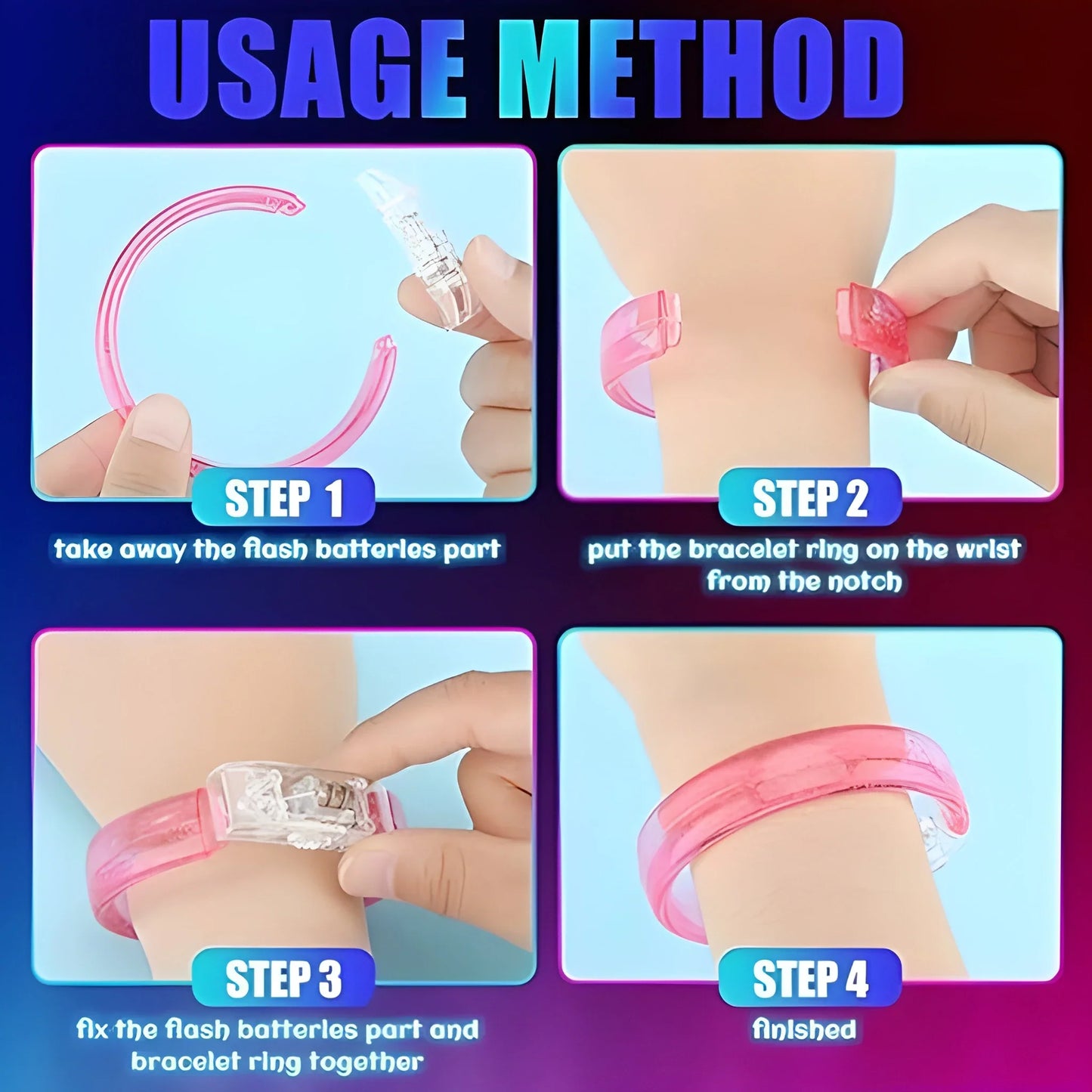 USAGE METHOD

STEP 1
take away the flash batteries part

STEP 2
put the bracelet ring on the wrist from the notch

STEP 3
fix the flash batteries part and bracelet ring together

STEP 4
finished