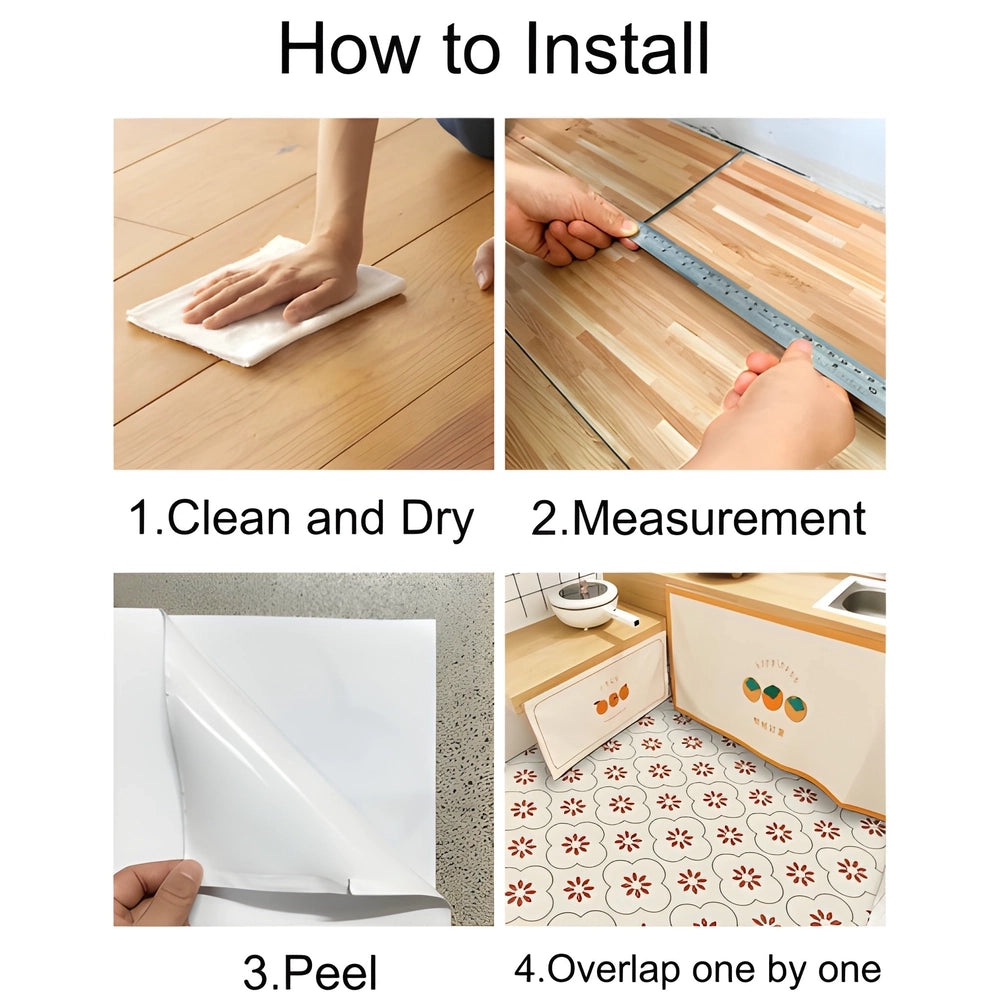 How to Install

1.Clean and Dry

2.Measurement

3.Peel

4.Overlap one by one