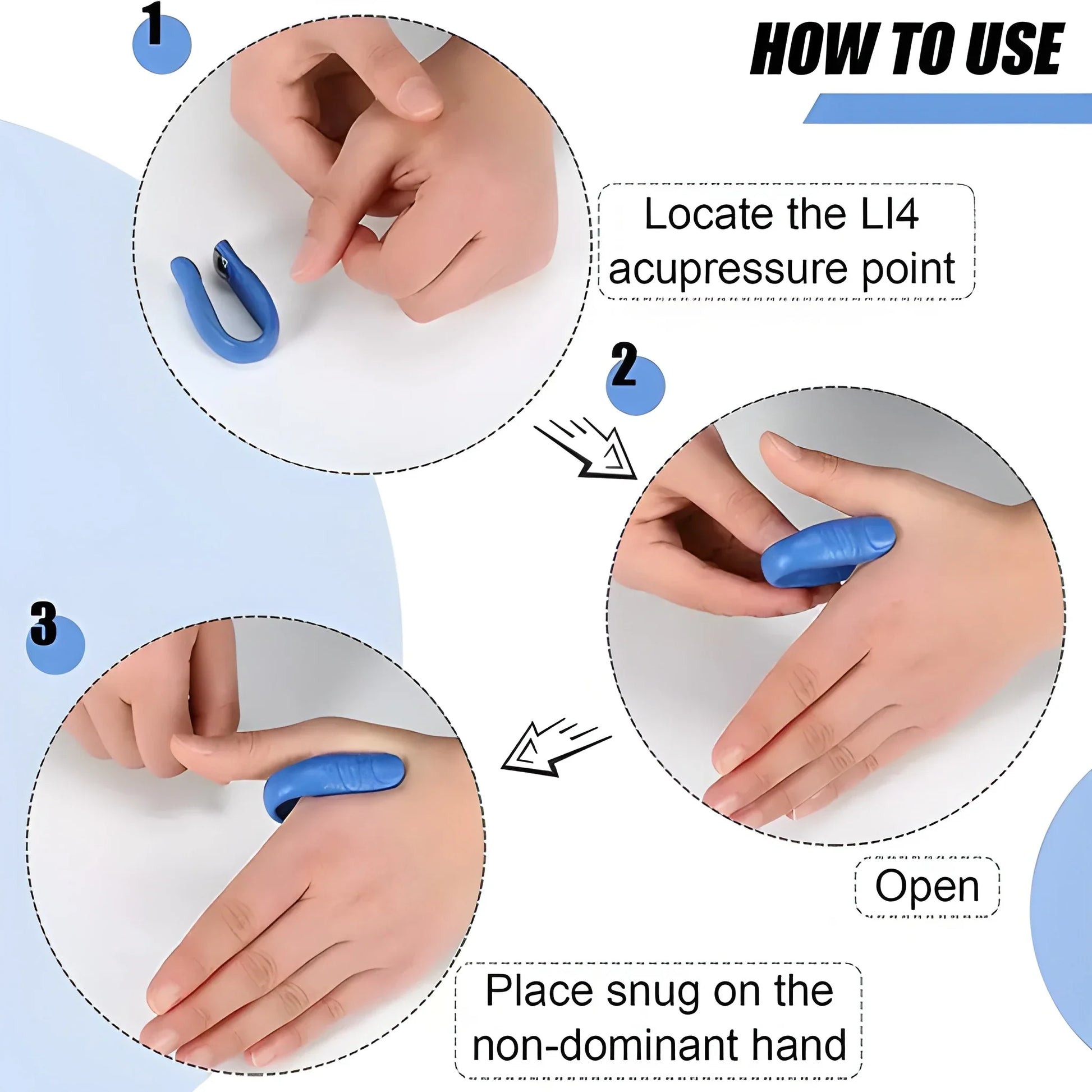 HOW TO USE

1

Locate the LI4 acupressure point

2

Open

3

Place snug on the non-dominant hand