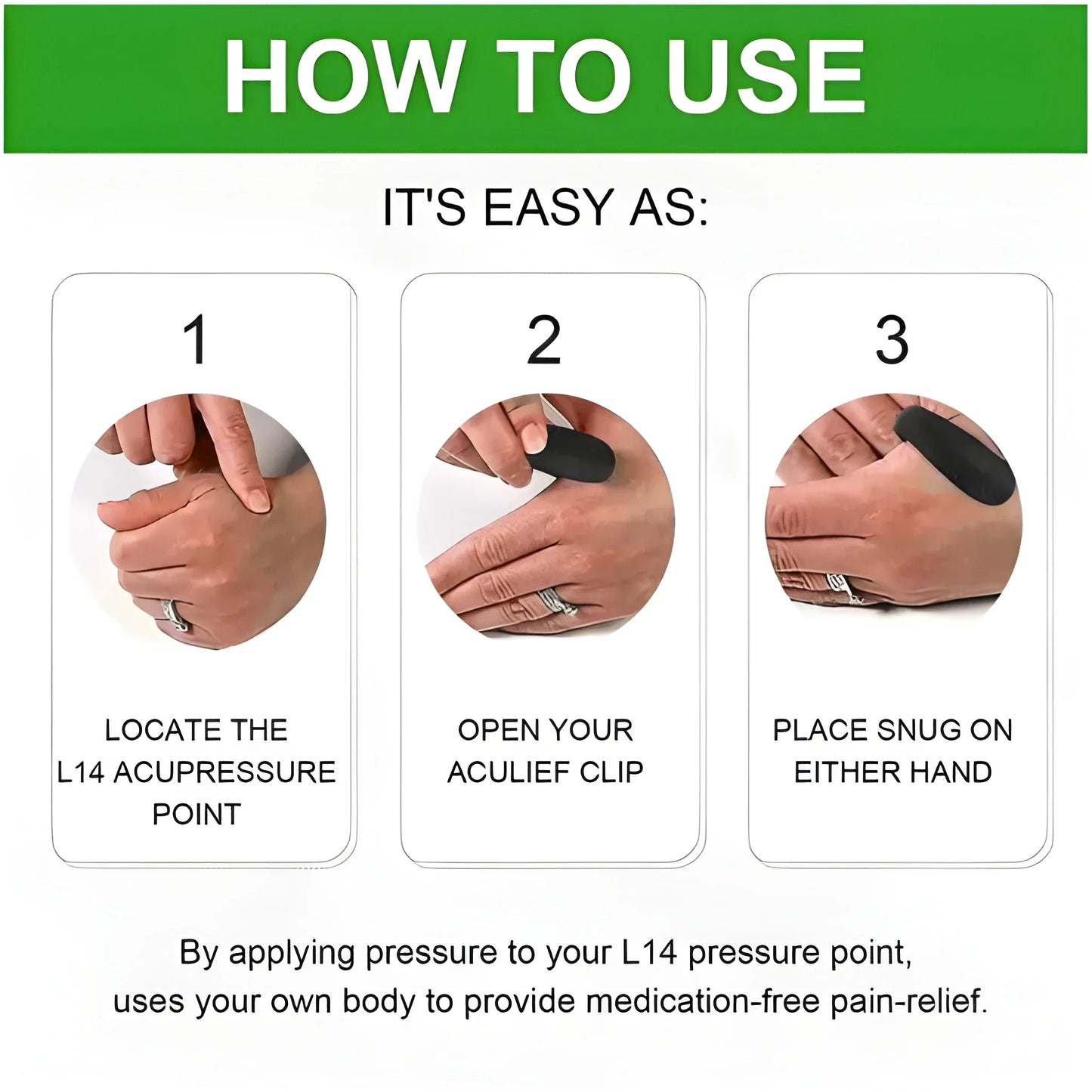 HOW TO USE

IT'S EASY AS:

1

LOCATE THE L14 ACUPRESSURE POINT

2

OPEN YOUR ACULIEF CLIP

3

PLACE SNUG ON EITHER HAND

By applying pressure to your L14 pressure point, uses your own body to provide medication-free pain-relief.