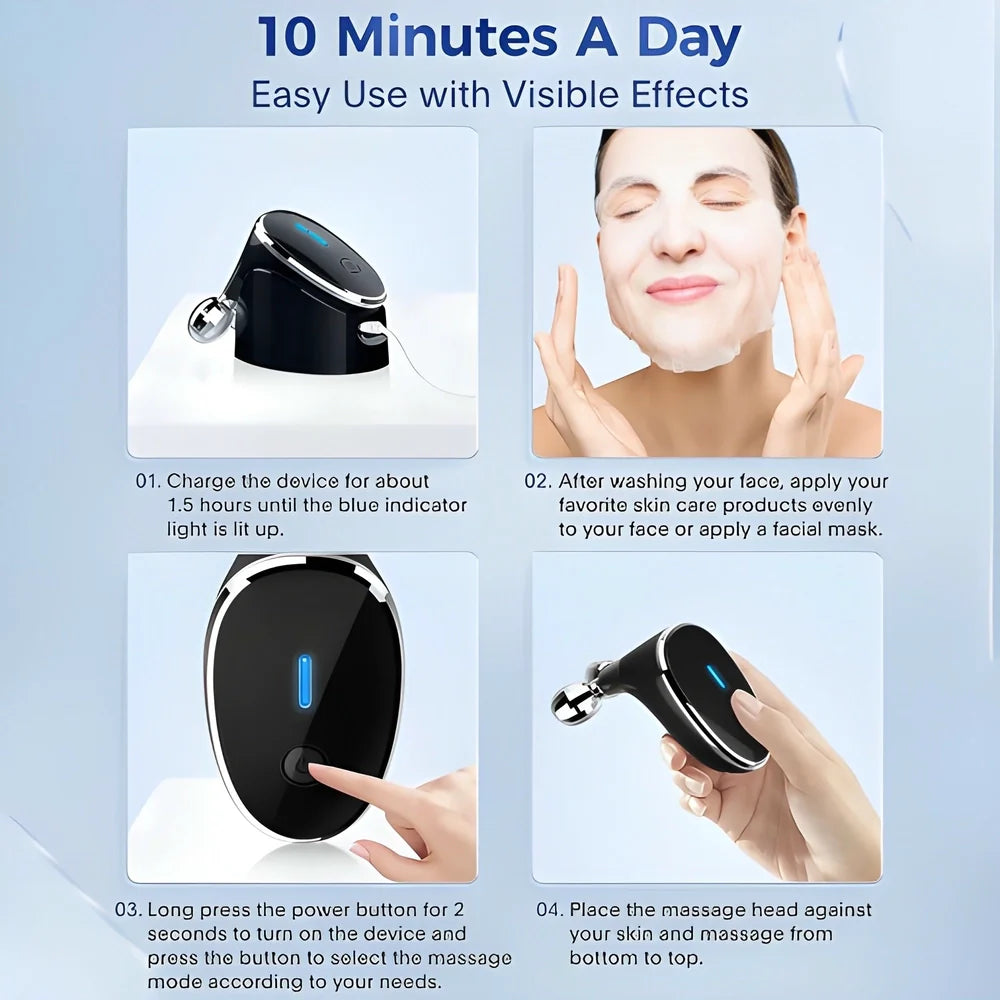 10 Minutes A Day
Easy Use with Visible Effects

01. Charge the device for about 1.5 hours until the blue indicator light is lit up.

02. After washing your face, apply your favorite skin care products evenly to your face or apply a facial mask.

03. Long press the power button for 2 seconds to turn on the device and press the button to select the massage mode according to your needs.

04. Place the massage head against your skin and massage from bottom to top.