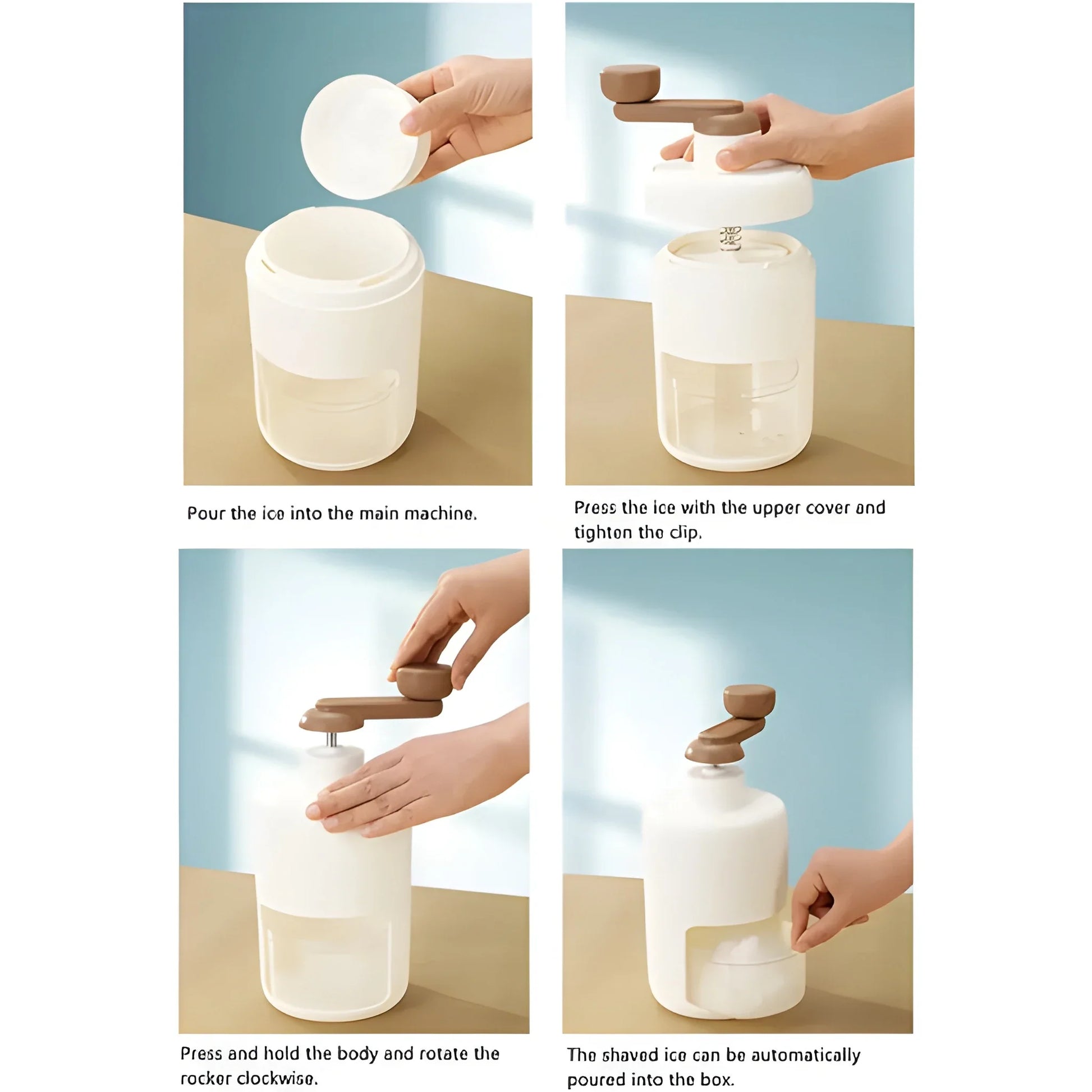 Pour the ice into the main machine.

Press the ice with the upper cover and tighten the clip.

Press and hold the body and rotate the rocker clockwise.

The shaved ice can be automatically poured into the box.