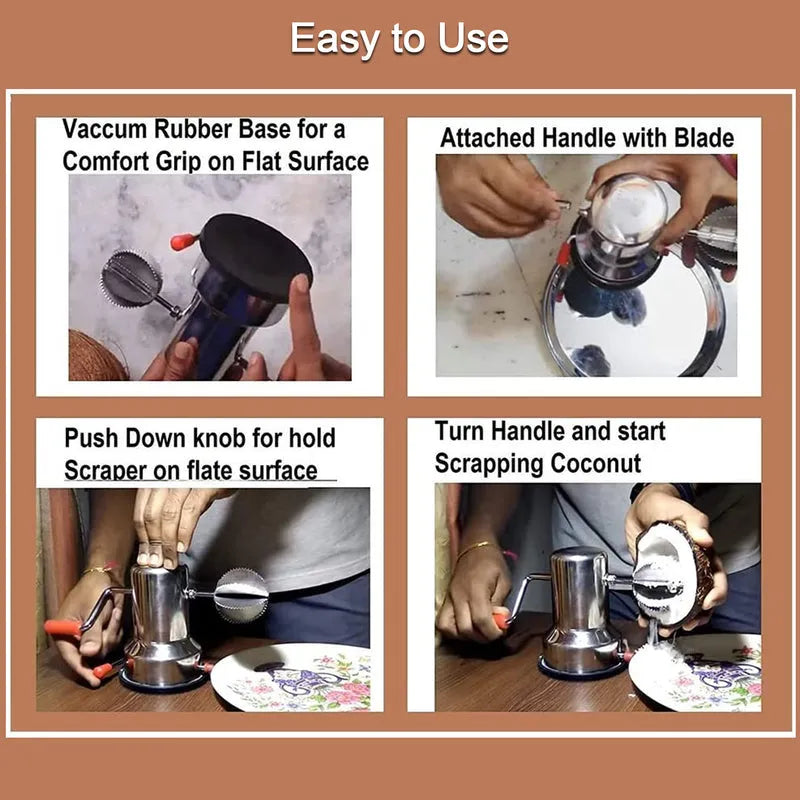 Easy to Use

Vaccum Rubber Base for a Comfort Grip on Flat Surface

Attached Handle with Blade

Push Down knob for hold Scraper on flate surface

Turn Handle and start Scrapping Coconut