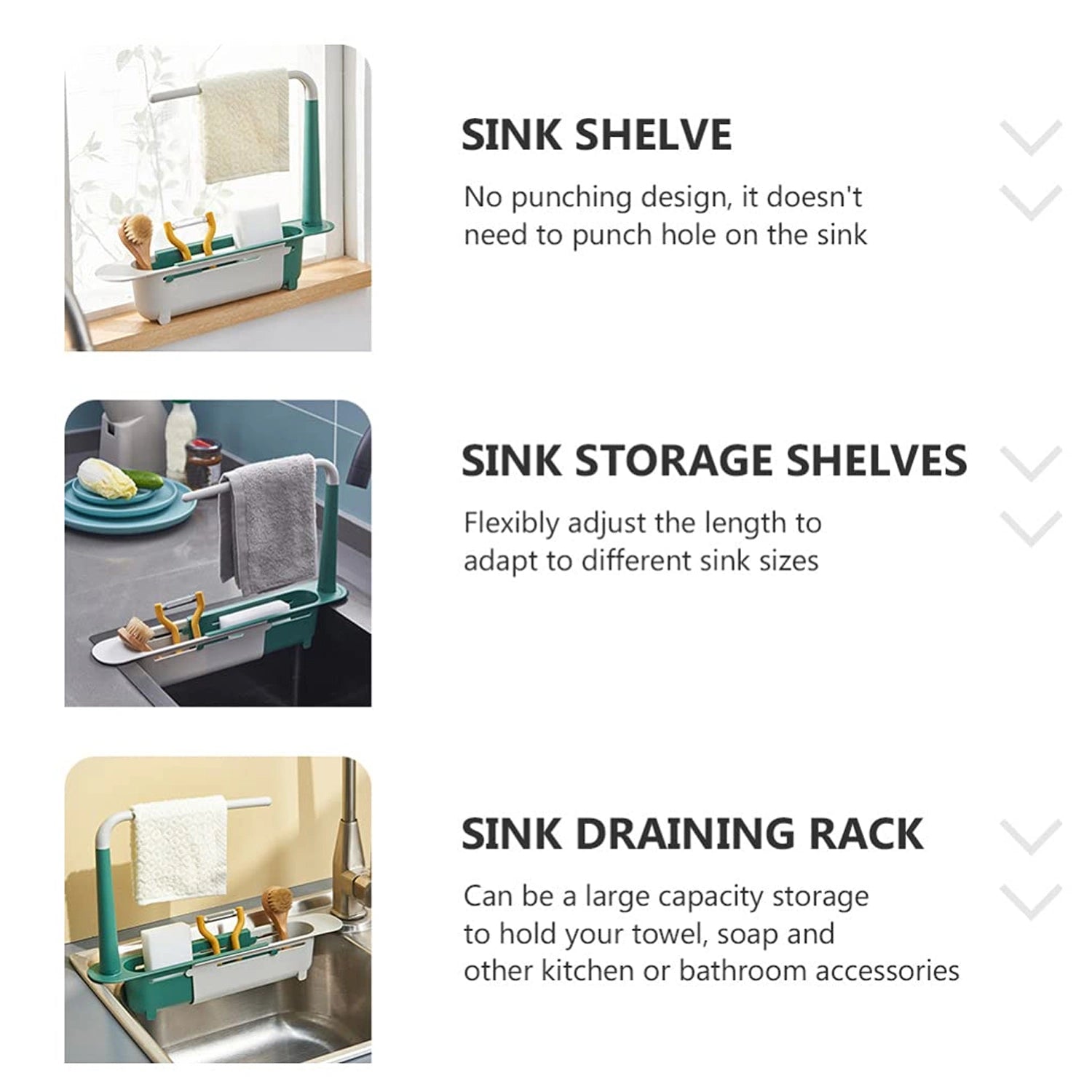 SINK SHELVE

No punching design, it doesn't need to punch hole on the sink

SINK STORAGE SHELVES

Flexibly adjust the length to adapt to different sink sizes

SINK DRAINING RACK

Can be a large capacity storage to hold your towel, soap and other kitchen or bathroom accessories