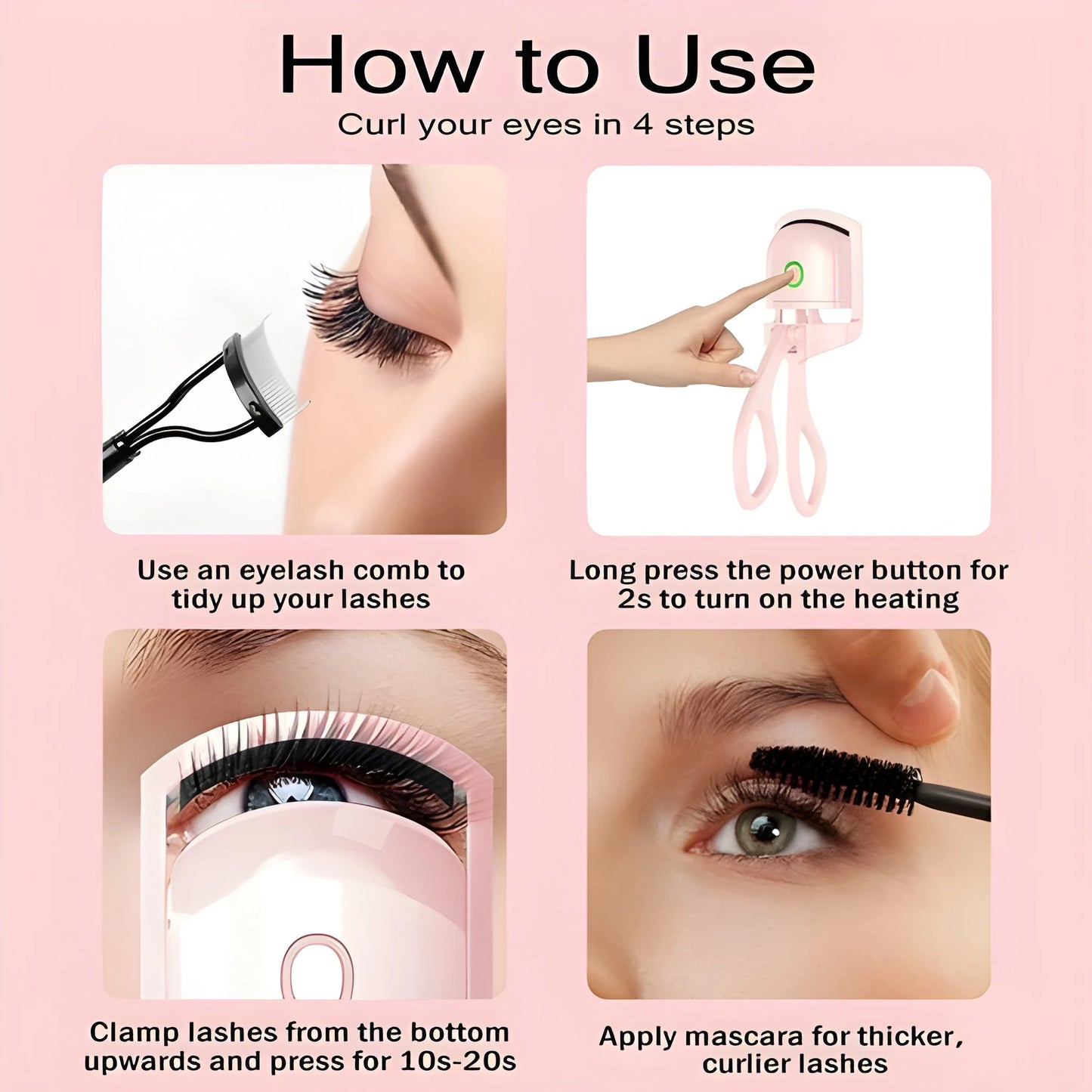 How to Use
Curl your eyes in 4 steps

Use an eyelash comb to tidy up your lashes

Long press the power button for 2s to turn on the heating

Clamp lashes from the bottom upwards and press for 10s-20s

Apply mascara for thicker, curlier lashes