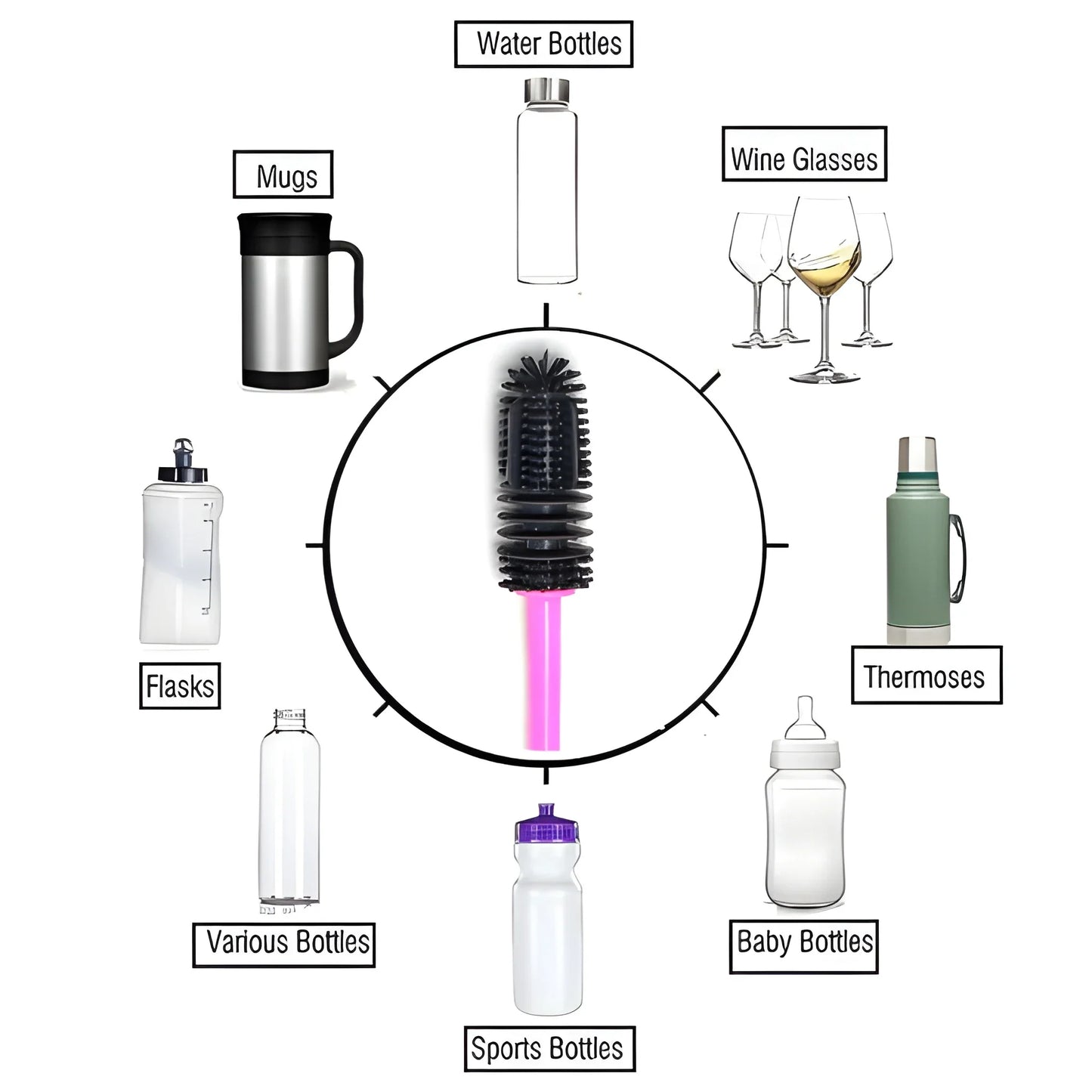 Water Bottles

Mugs

Wine Glasses

Flasks

Thermoses

Various Bottles

Baby Bottles

Sports Bottles