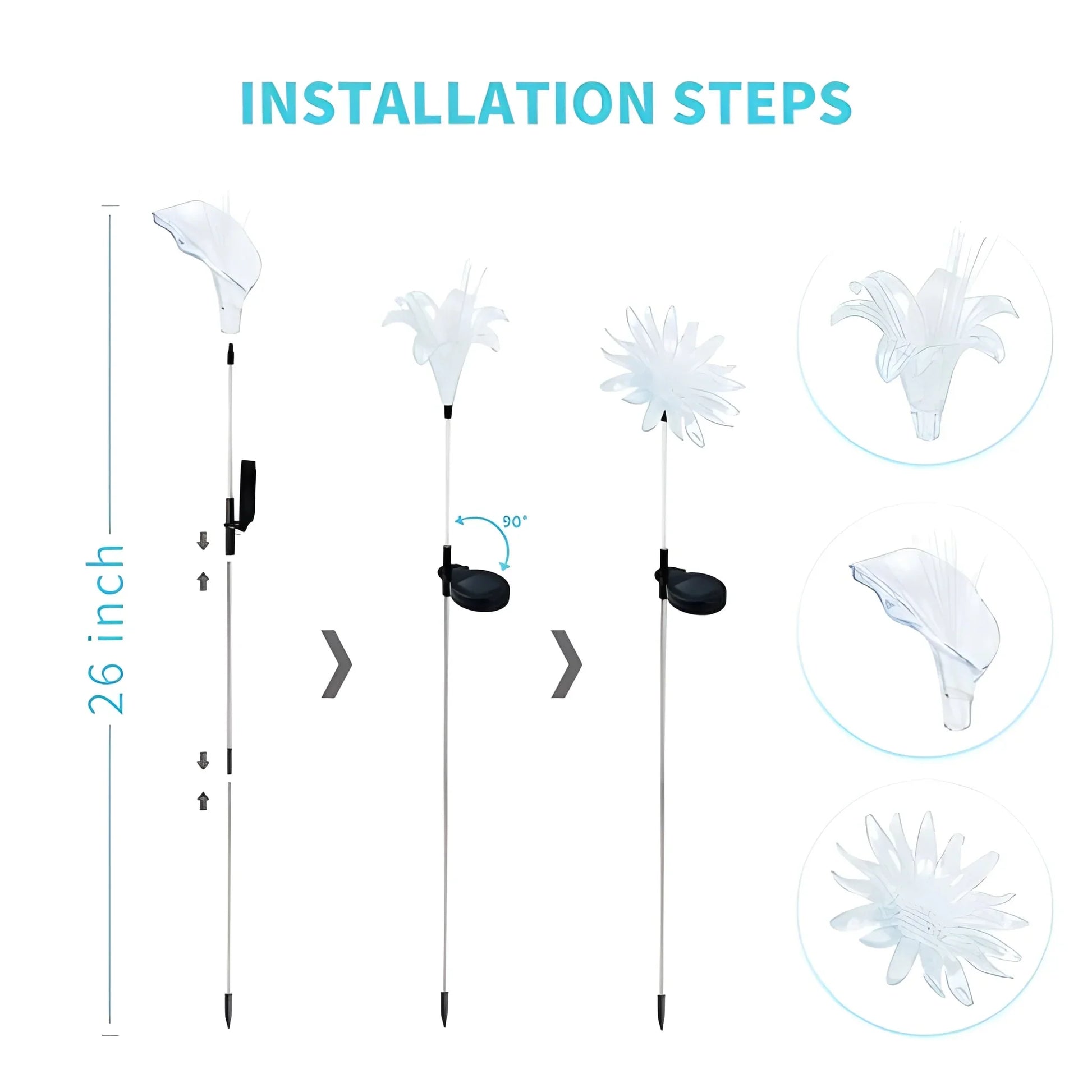 INSTALLATION STEPS

26 inch

90°