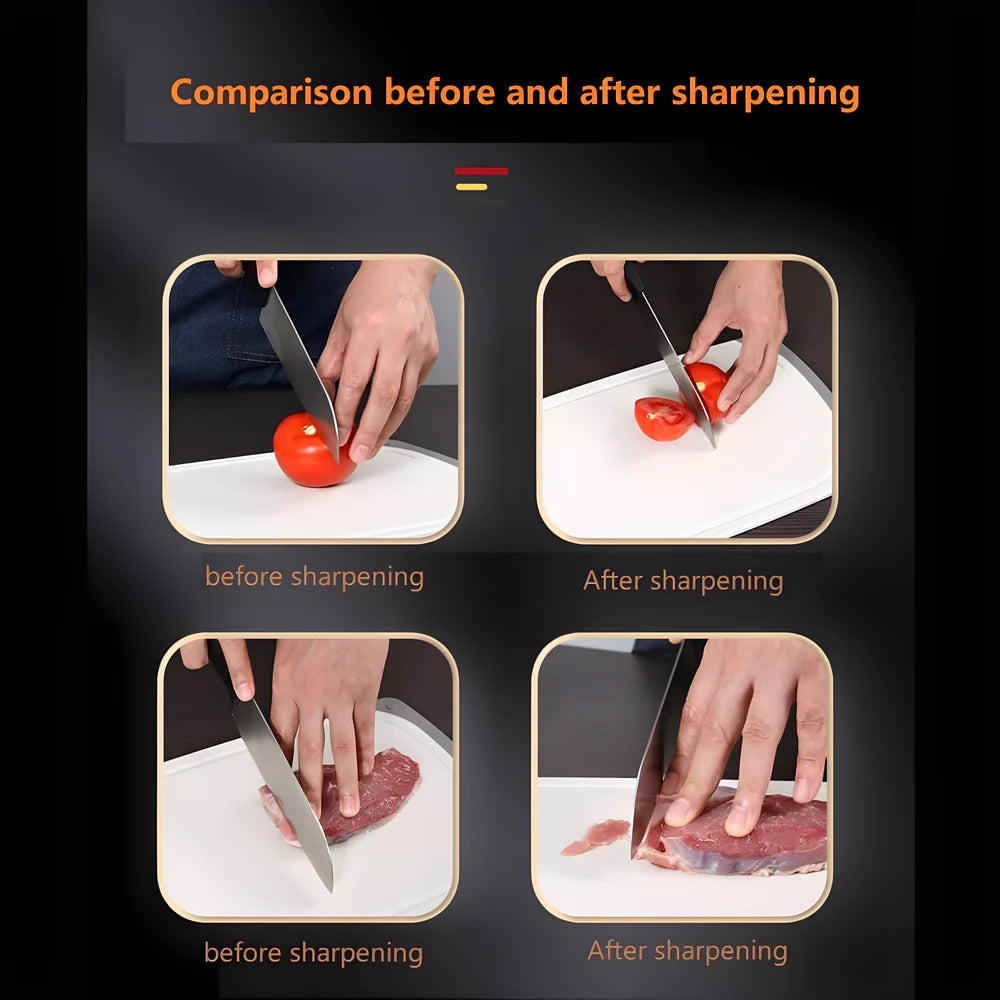 Comparison before and after sharpening

before sharpening

After sharpening

before sharpening

After sharpening