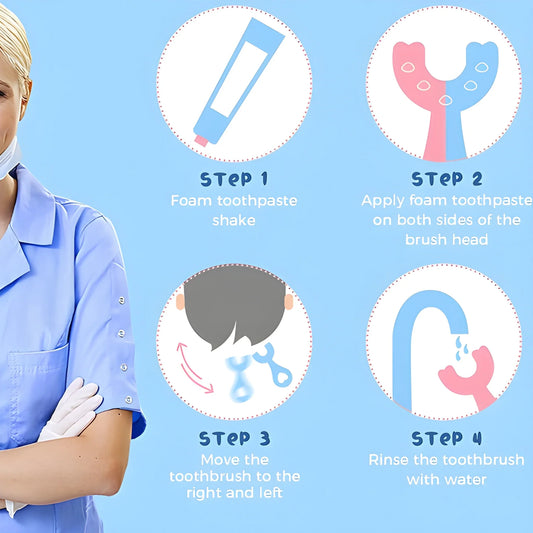 STEP 1
Foam toothpaste shake

STEP 2
Apply foam toothpaste on both sides of the brush head

STEP 3
Move the toothbrush to the right and left

STEP 4
Rinse the toothbrush with water