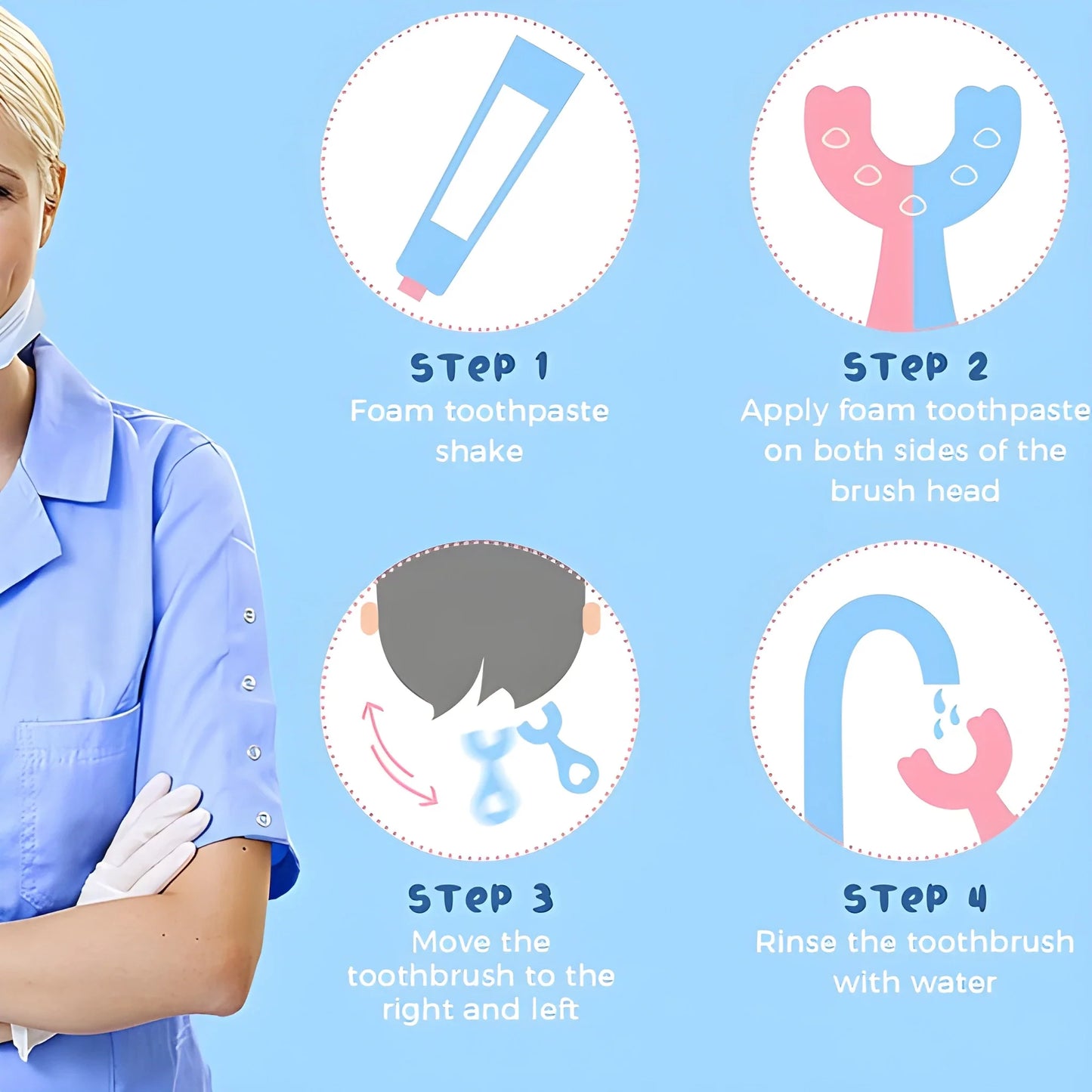 STEP 1
Foam toothpaste shake

STEP 2
Apply foam toothpaste on both sides of the brush head

STEP 3
Move the toothbrush to the right and left

STEP 4
Rinse the toothbrush with water