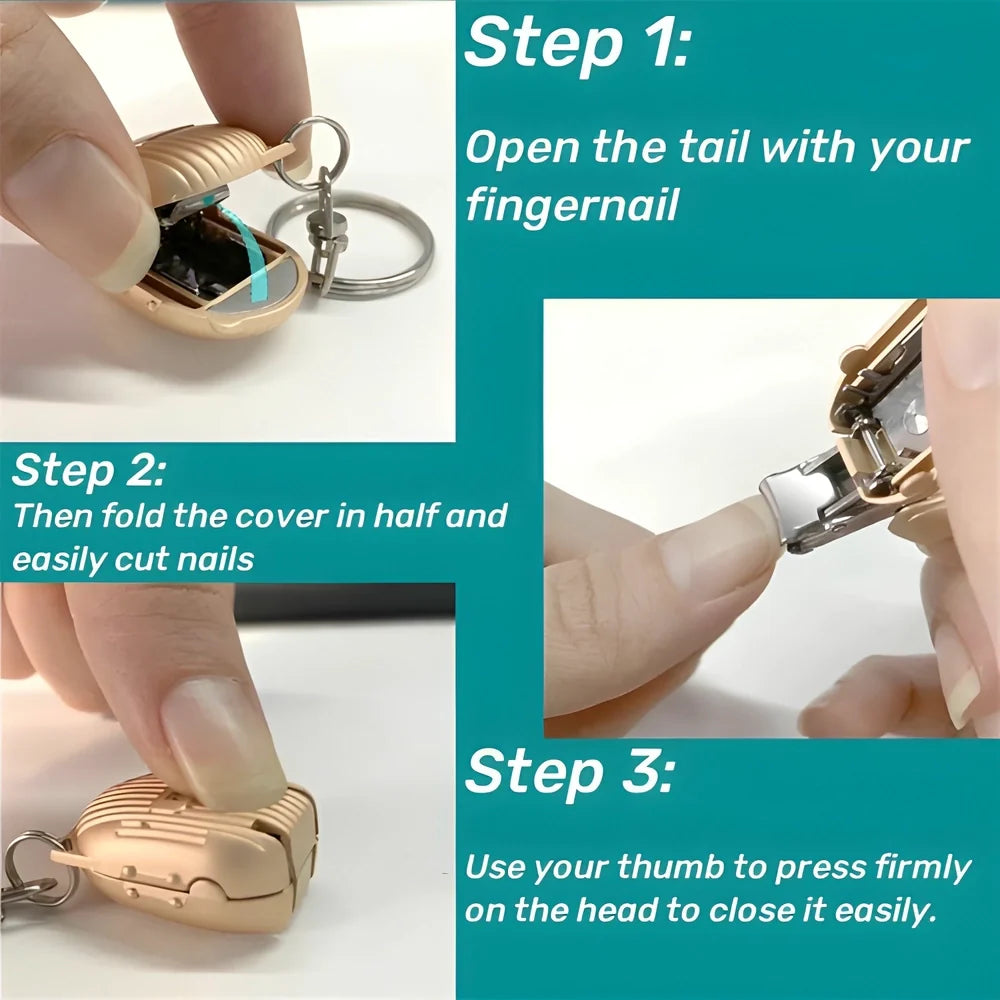 Step 1:

Open the tail with your fingernail

Step 2:
Then fold the cover in half and easily cut nails

Step 3:

Use your thumb to press firmly on the head to close it easily.