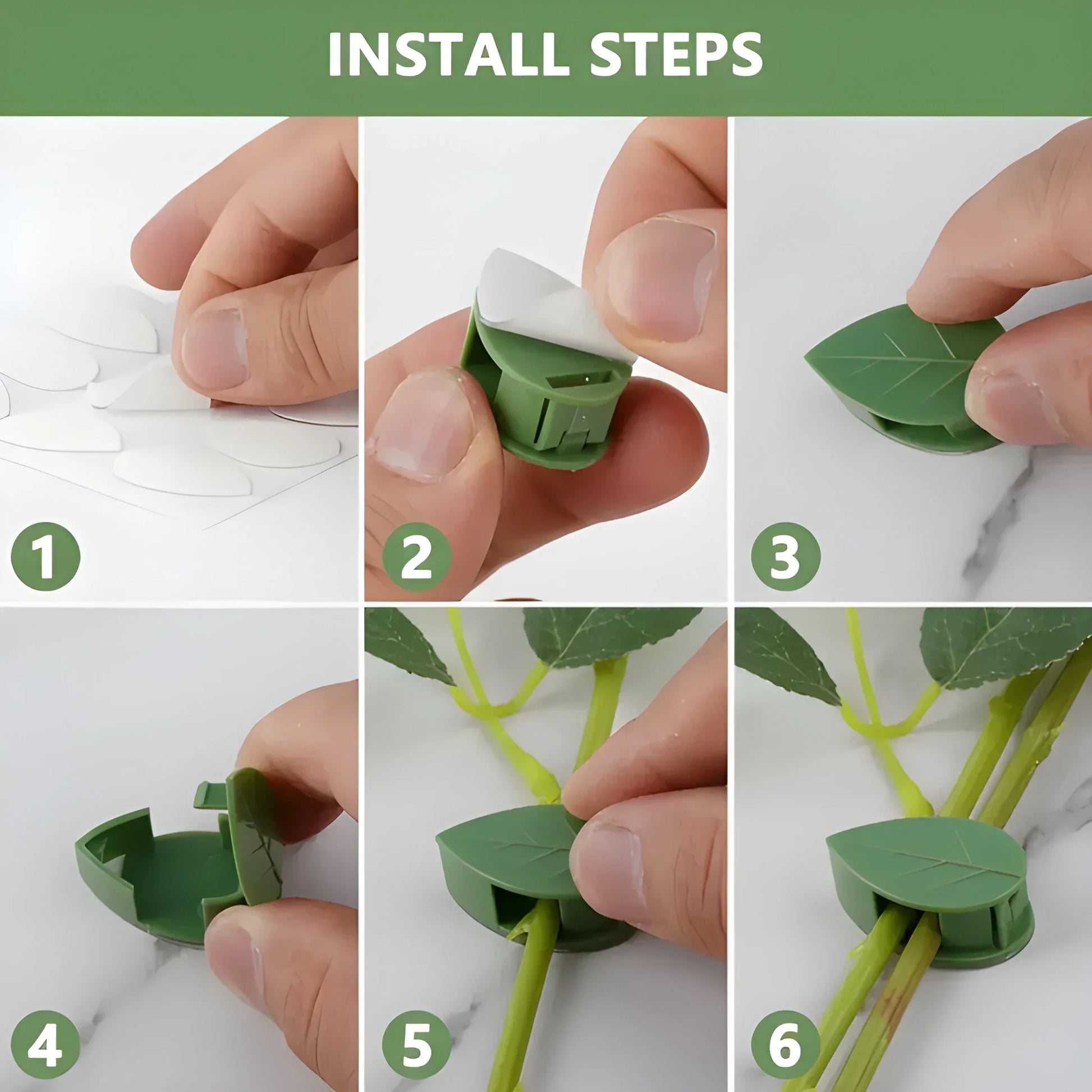 INSTALL STEPS

1

2

3

4

5

6