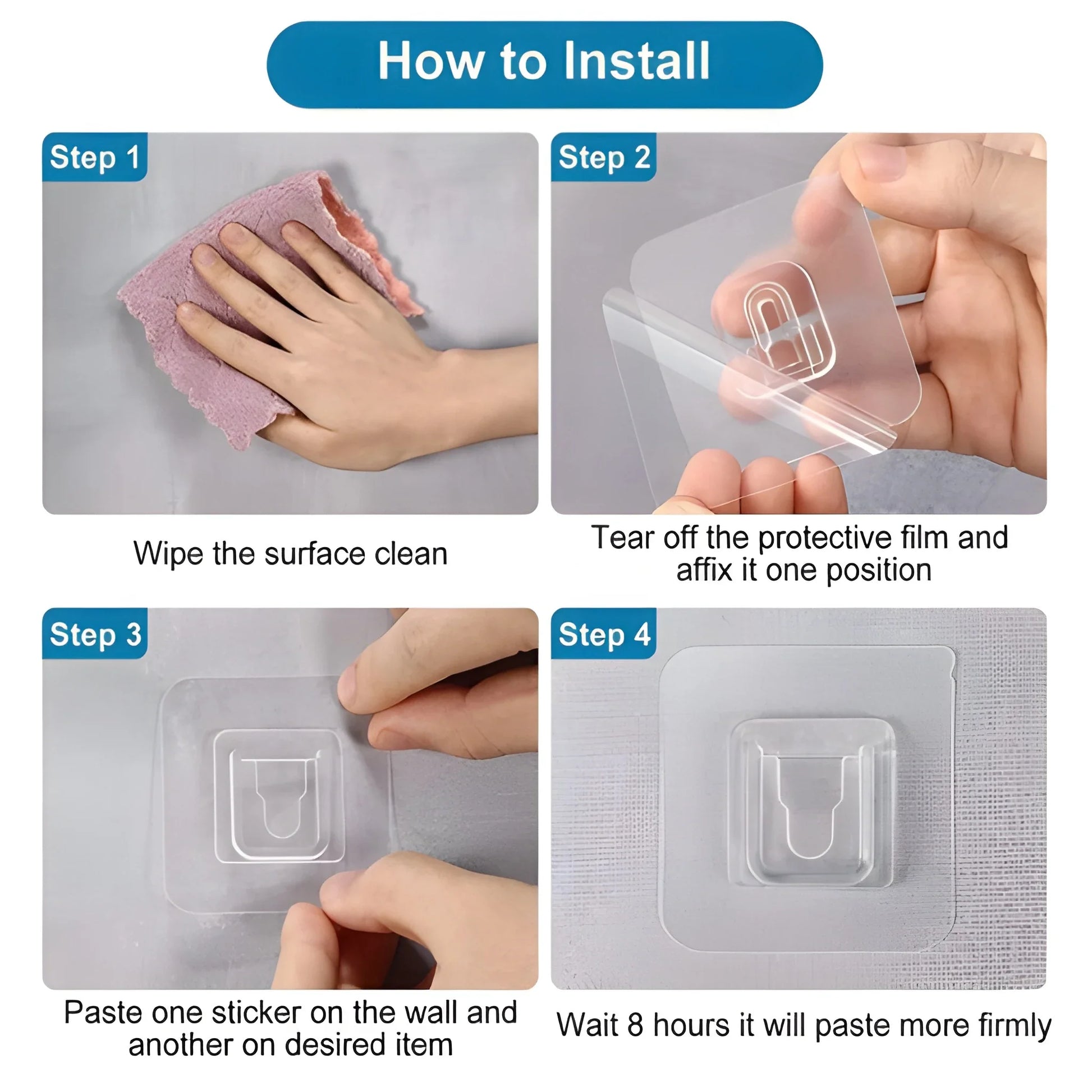 How to Install

Step 1

Wipe the surface clean

Step 2

Tear off the protective film and affix it one position

Step 3

Paste one sticker on the wall and another on desired item

Step 4

Wait 8 hours it will paste more firmly