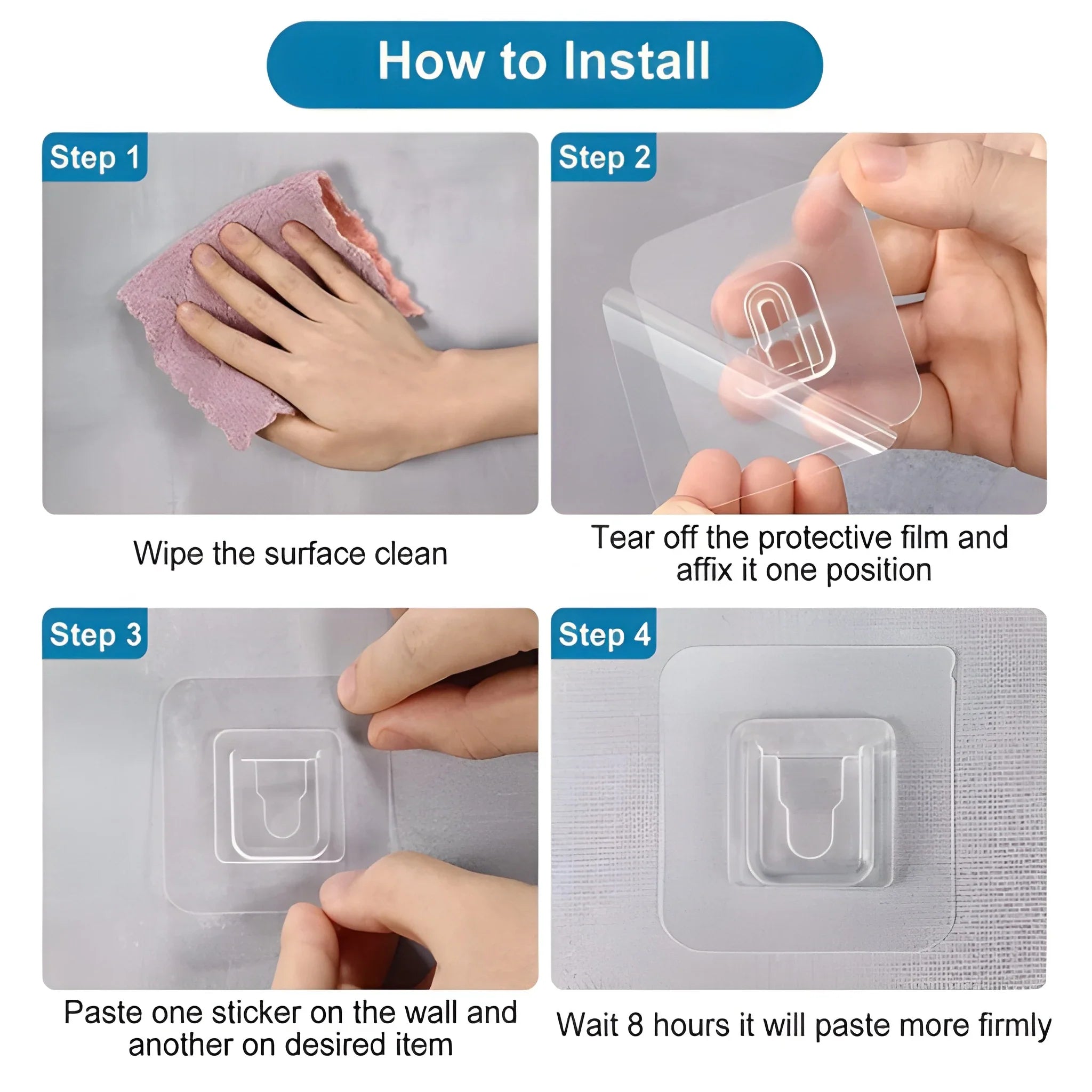 How to Install

Step 1

Wipe the surface clean

Step 2

Tear off the protective film and affix it one position

Step 3

Paste one sticker on the wall and another on desired item

Step 4

Wait 8 hours it will paste more firmly