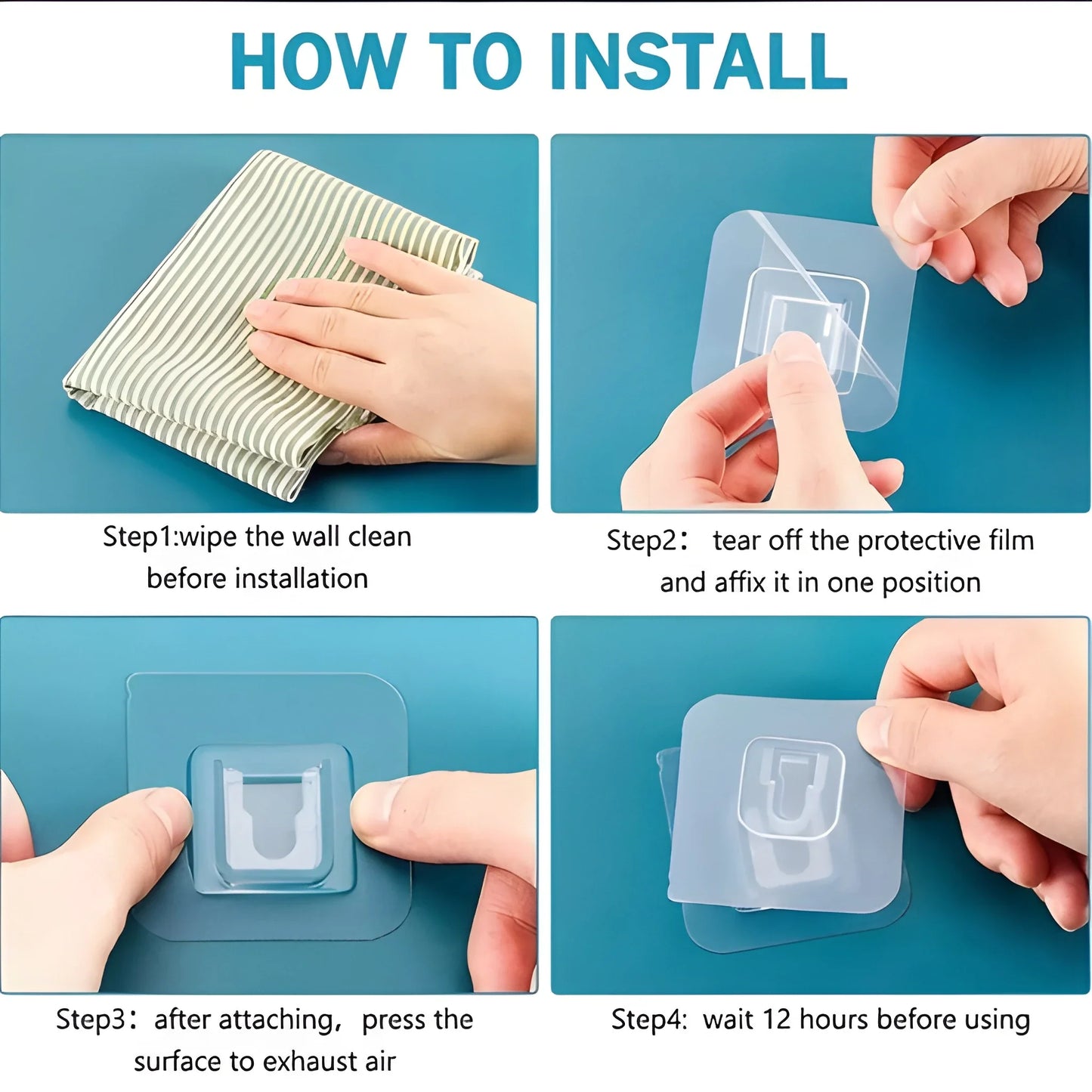 HOW TO INSTALL

Step1:wipe the wall clean before installation

Step2： tear off the protective film and affix it in one position

Step3：after attaching，press the surface to exhaust air

Step4: wait 12 hours before using