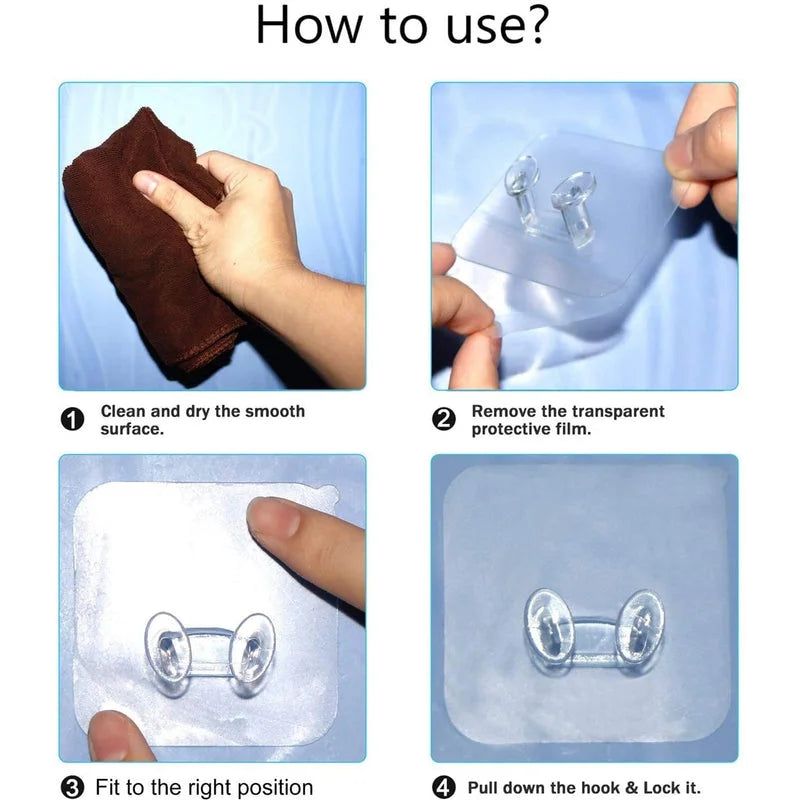 How to use?

1 Clean and dry the smooth surface.

2 Remove the transparent protective film.

3 Fit to the right position

4 Pull down the hook & Lock it.