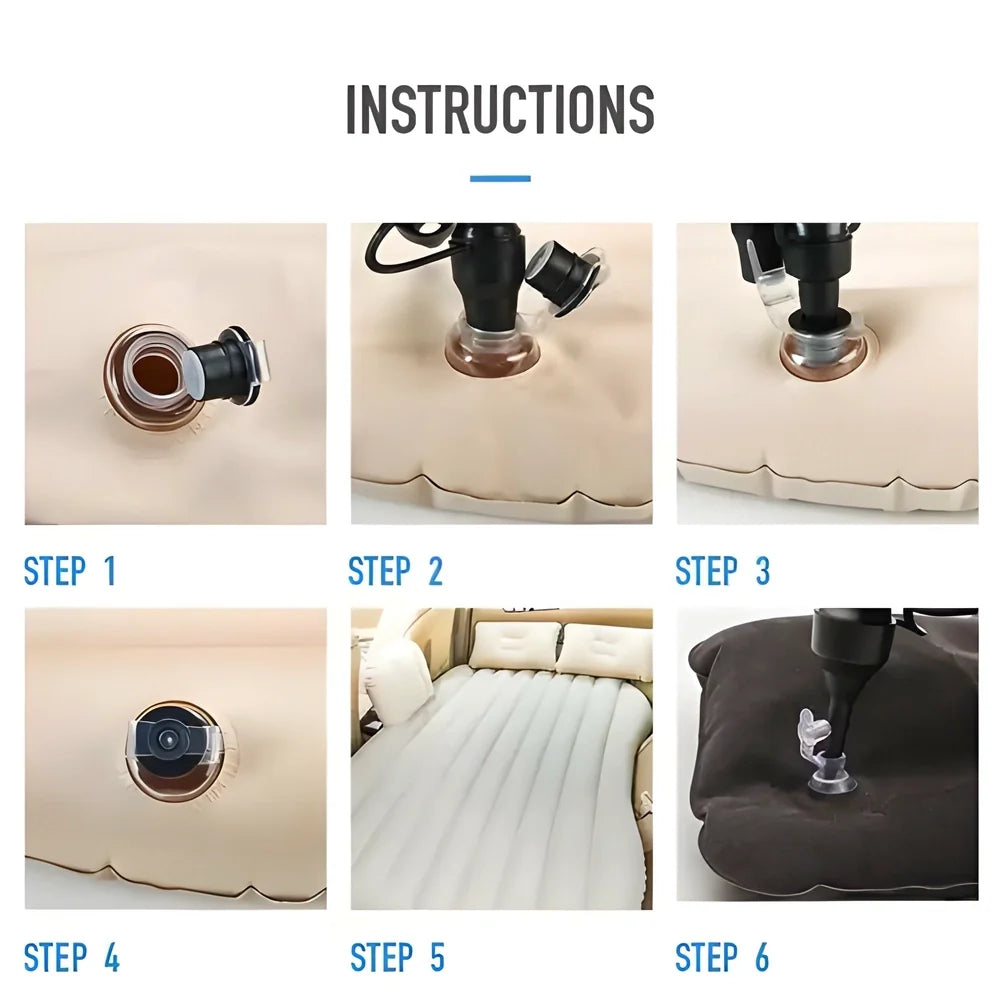 INSTRUCTIONS

STEP 1

STEP 2

STEP 3

STEP 4

STEP 5

STEP 6