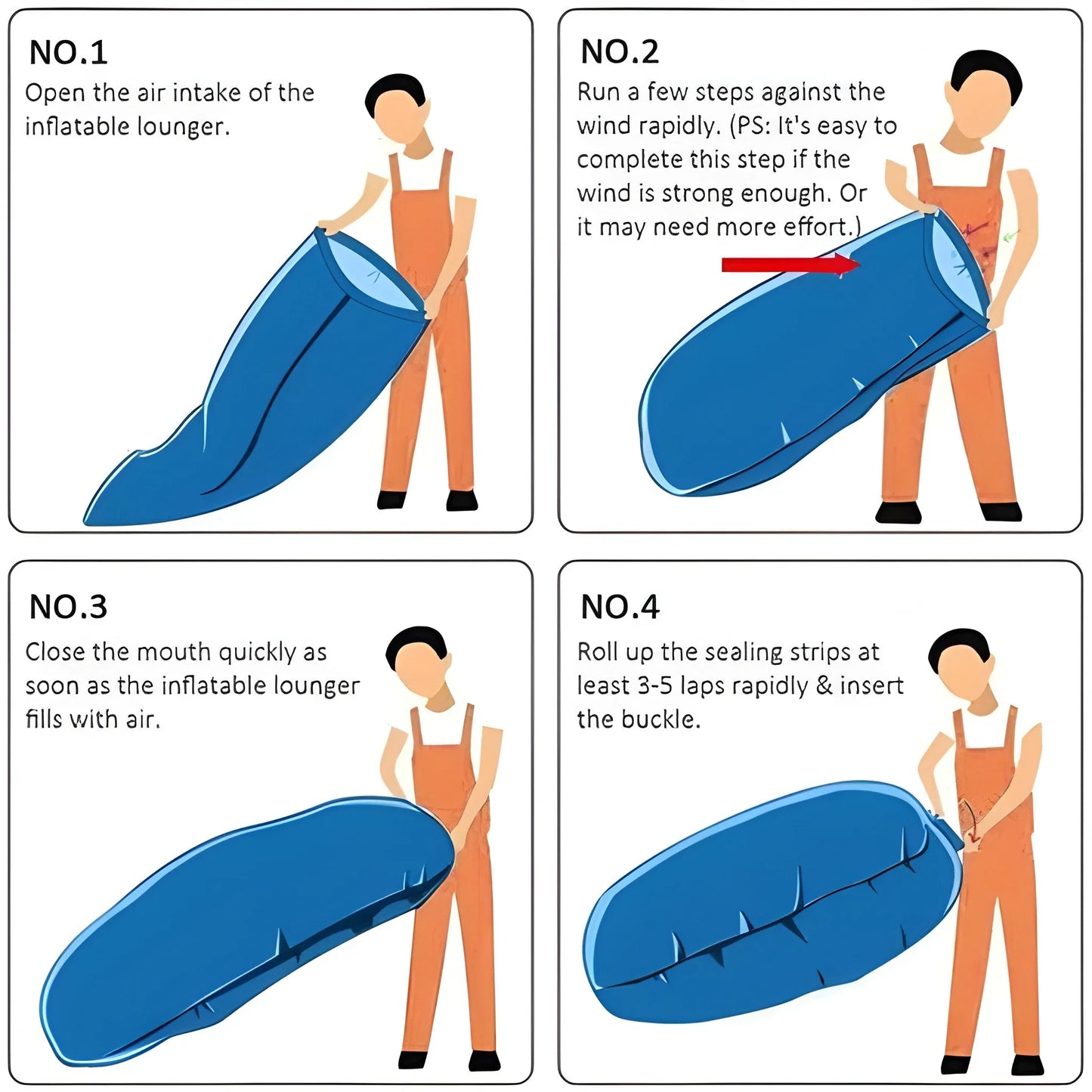 NO.1
Open the air intake of the inflatable lounger.

NO.2
Run a few steps against the wind rapidly. (PS: It's easy to complete this step if the wind is strong enough. Or it may need more effort.)

NO.3
Close the mouth quickly as soon as the inflatable lounger fills with air.

NO.4
Roll up the sealing strips at least 3-5 laps rapidly & insert the buckle.