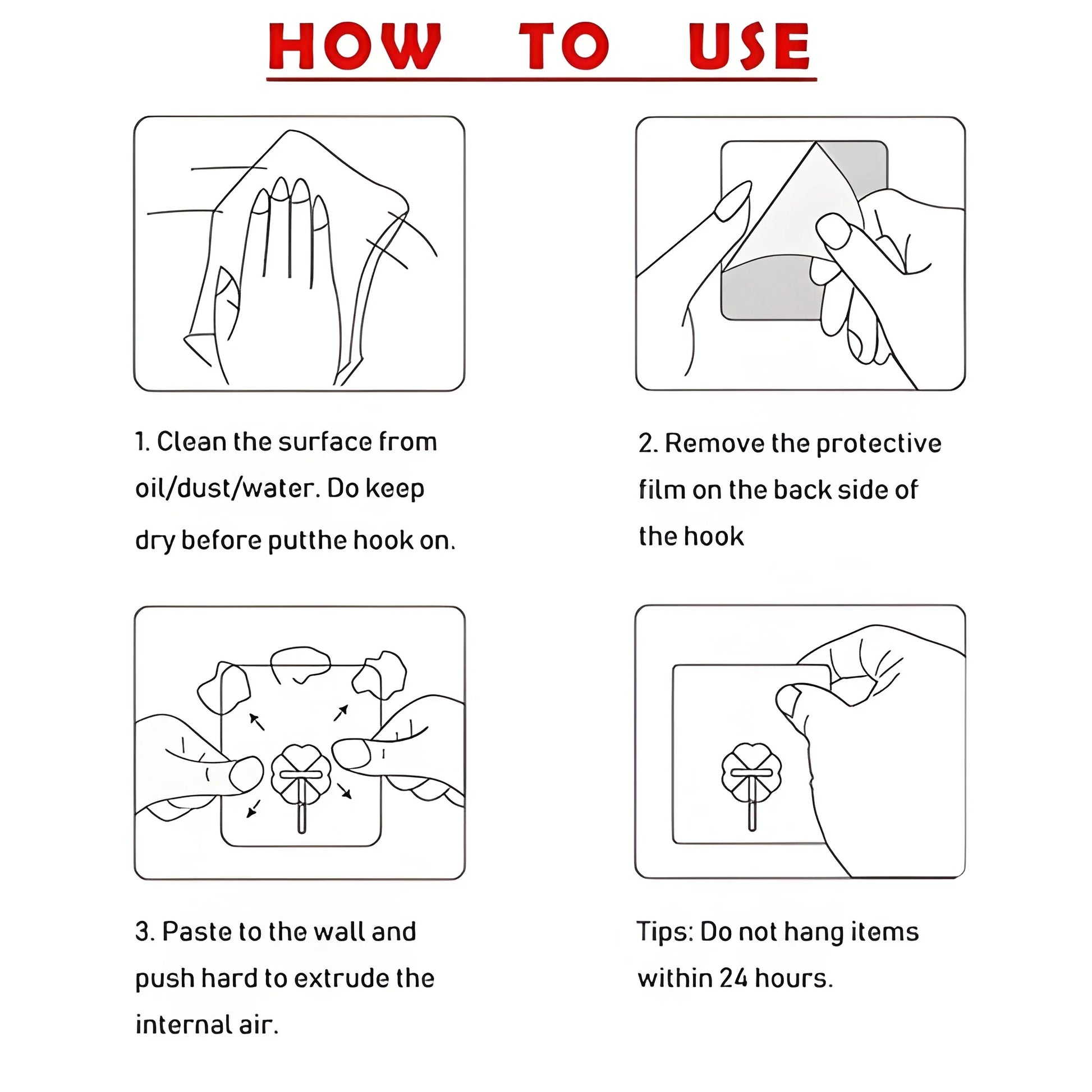 HOW TO USE

1. Clean the surface from oil/dust/water. Do keep dry before putthe hook on.

2. Remove the protective film on the back side of the hook

3. Paste to the wall and push hard to extrude the internal air.

Tips: Do not hang items within 24 hours.