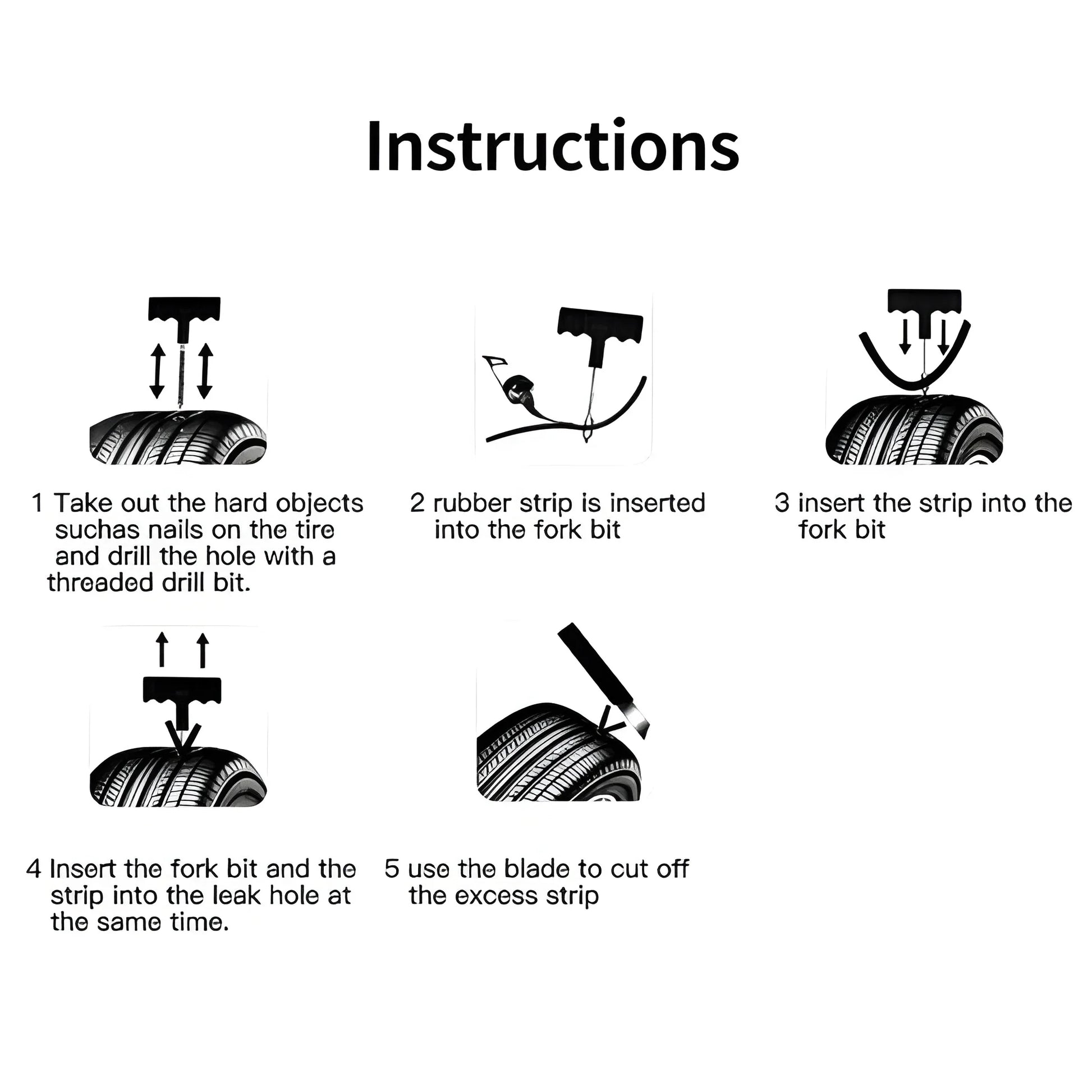 Instructions

1 Take out the hard objects suchas nails on the tire and drill the hole with a threaded drill bit.

2 rubber strip is inserted into the fork bit

3 insert the strip into the fork bit

4 Insert the fork bit and the strip into the leak hole at the same time.

5 use the blade to cut off the excess strip