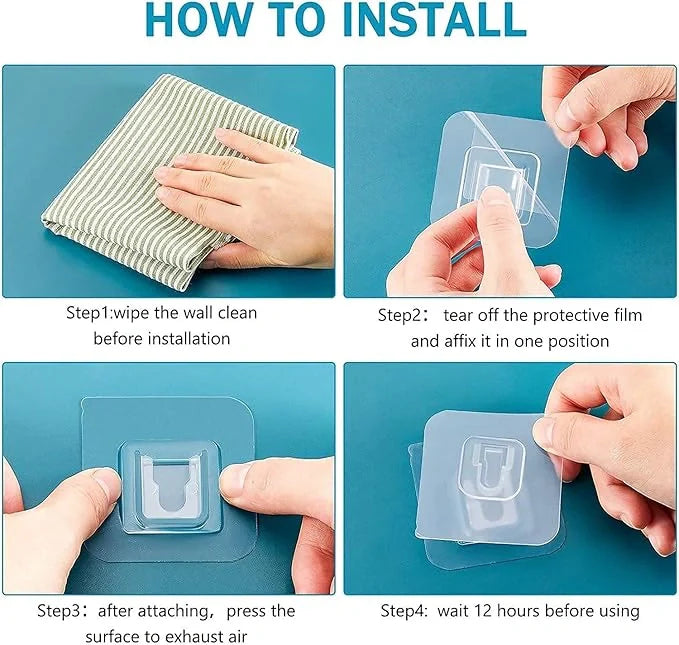 HOW TO INSTALL

Step1:wipe the wall clean before installation

Step2： tear off the protective film and affix it in one position

Step3：after attaching，press the surface to exhaust air

Step4: wait 12 hours before using