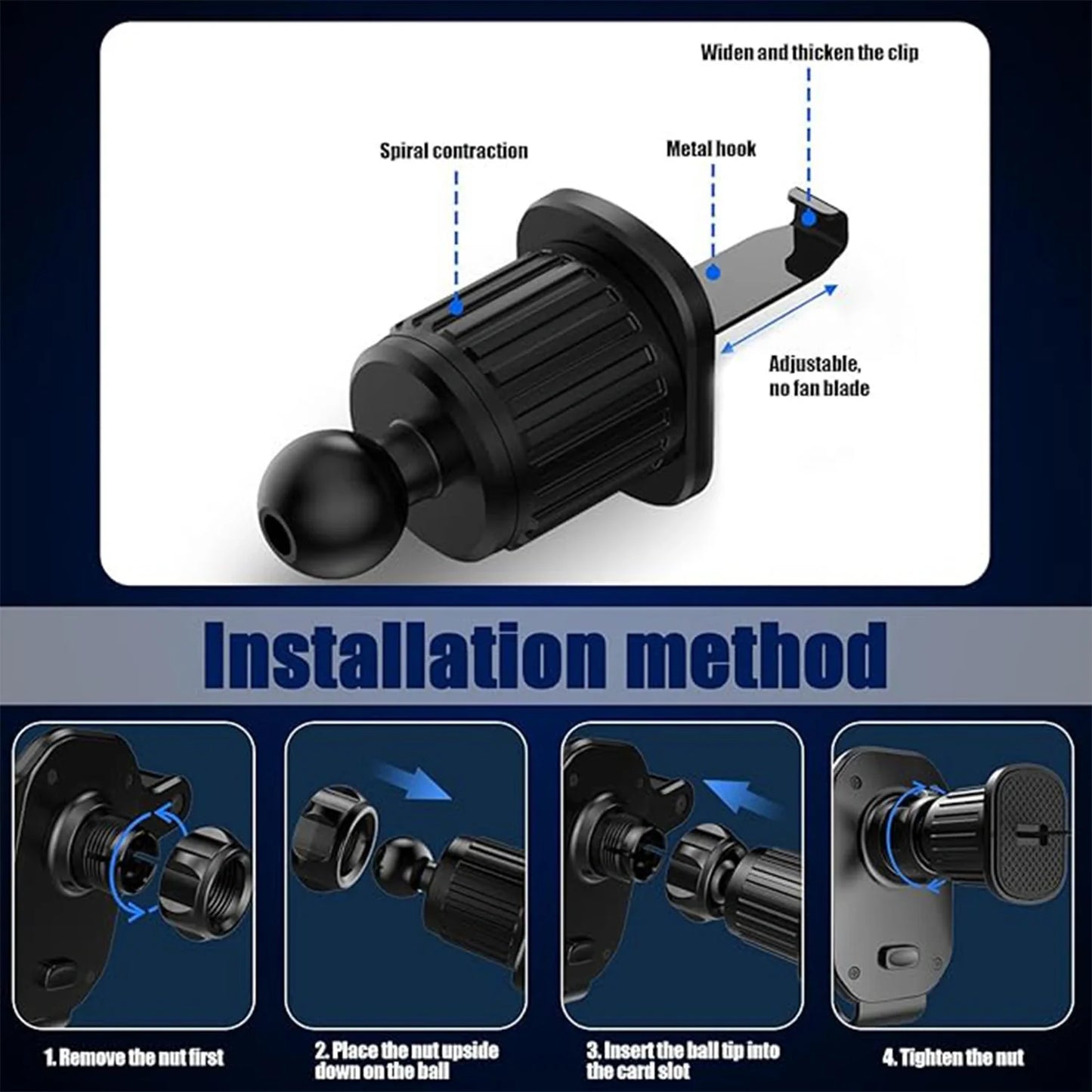 Widen and thicken the clip

Spiral contraction

Metal hook

Adjustable, no fan blade

Installation method

1. Remove the nut first

2. Place the nut upside down on the ball

3. Insert the ball tip into the card slot

4. Tighten the nut