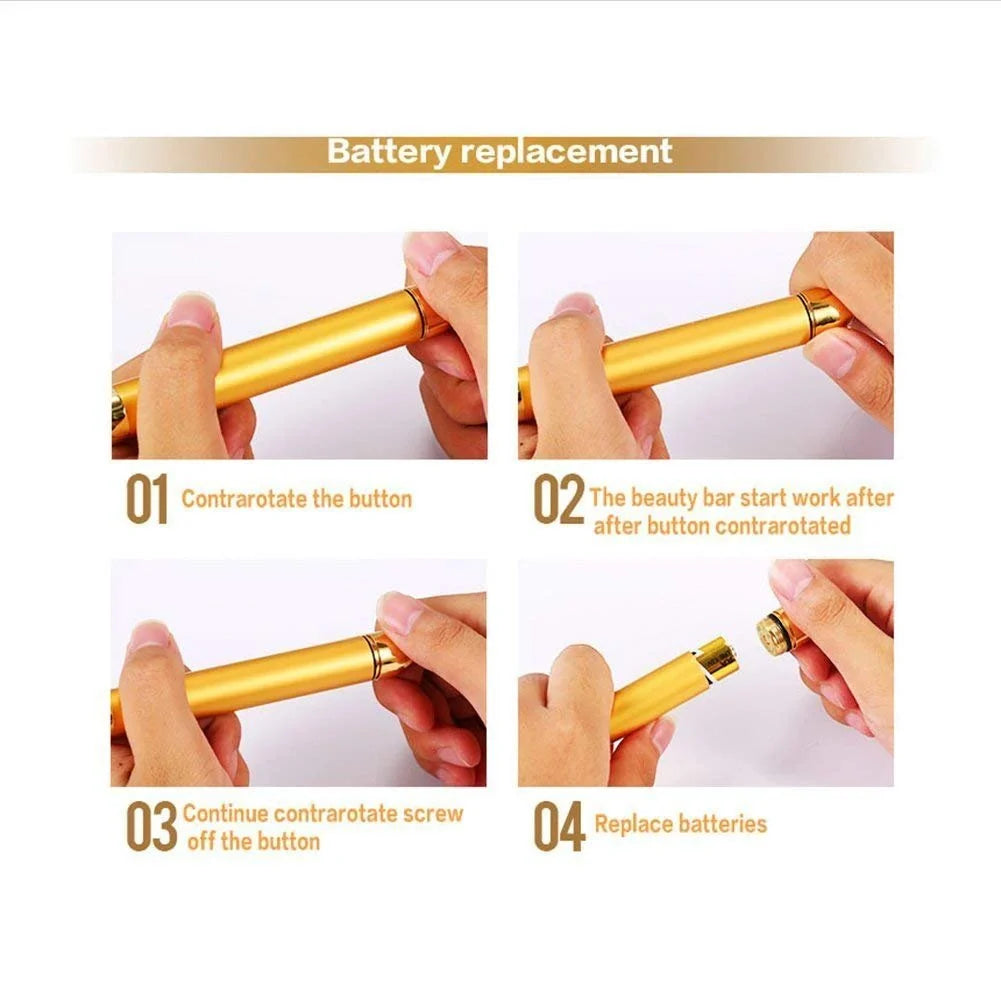 Battery replacement

01 Contrarotate the button

02 The beauty bar start work after after button contrarotated

03 Continue contrarotate screw off the button

04 Replace batteries