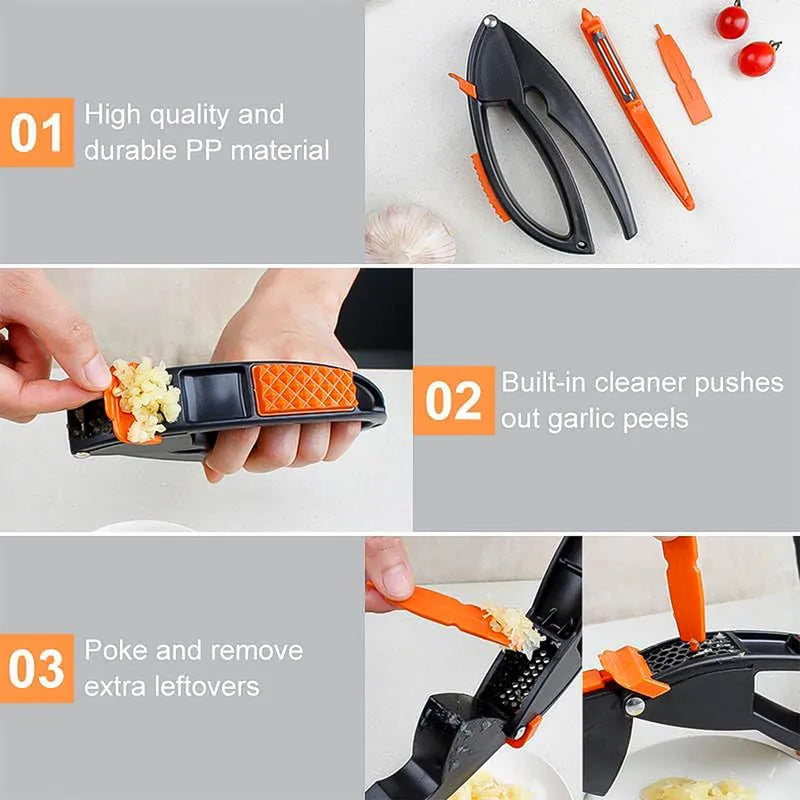 01 High quality and durable PP material

02 Built-in cleaner pushes out garlic peels

03 Poke and remove extra leftovers