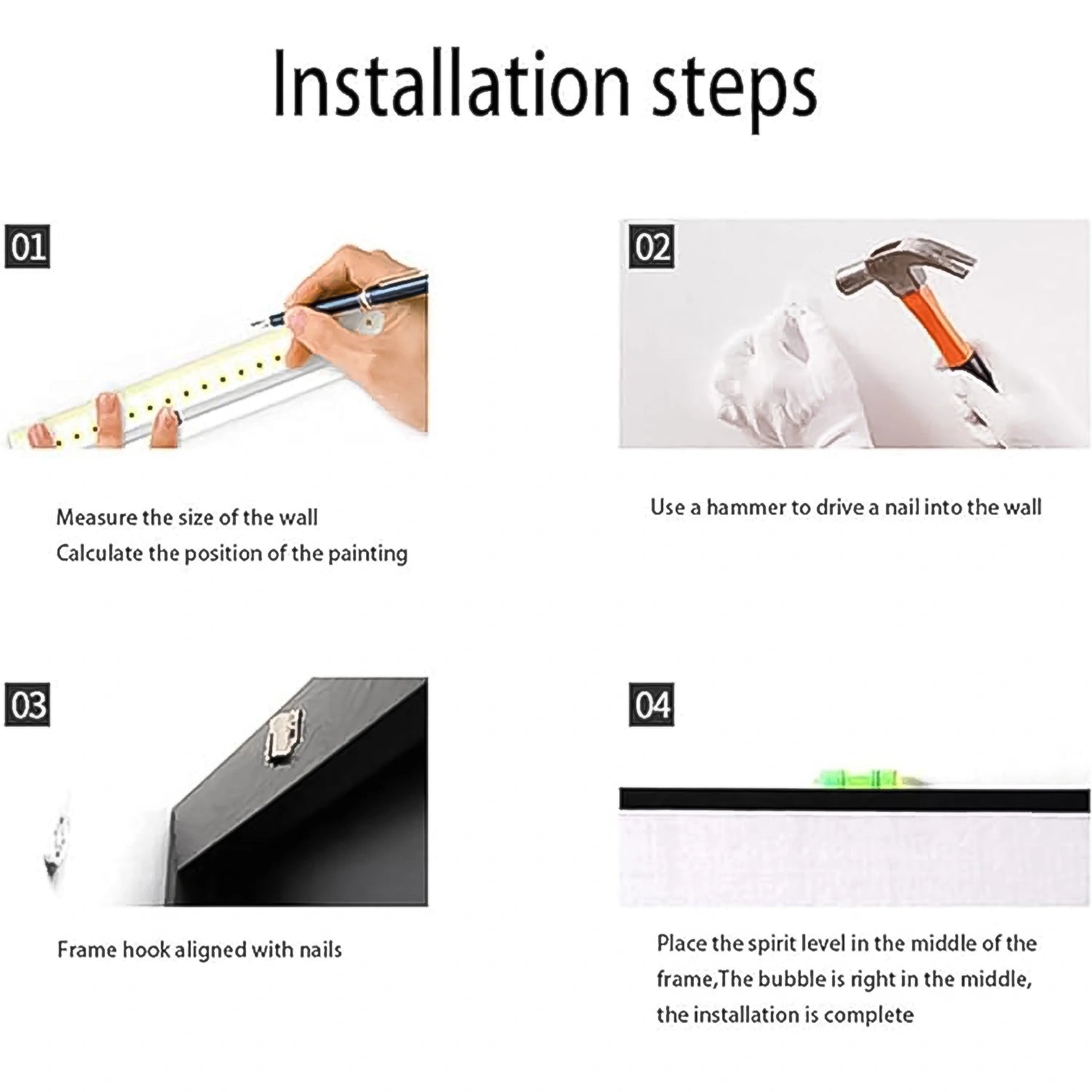 Installation steps

01

Measure the size of the wall
Calculate the position of the painting

02

Use a hammer to drive a nail into the wall

03

Frame hook aligned with nails

04

Place the spirit level in the middle of the frame,The bubble is right in the middle, the installation is complete