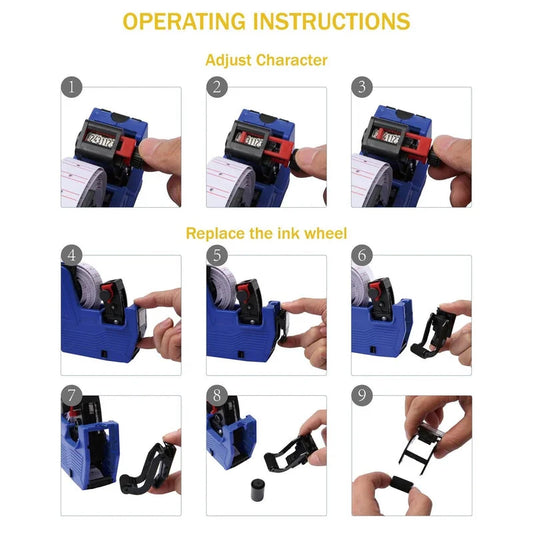 OPERATING INSTRUCTIONS

Adjust Character

1

2

3

Replace the ink wheel

4

5

6

7

8

9