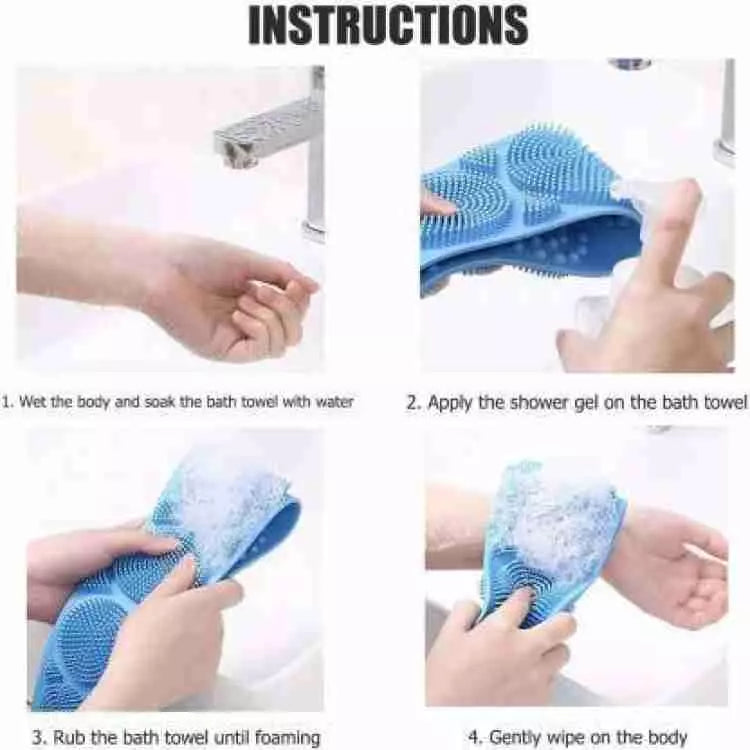 INSTRUCTIONS

1. Wet the body and soak the bath towel with water

2. Apply the shower gel on the bath towel

3. Rub the bath towel until foaming

4. Gently wipe on the body