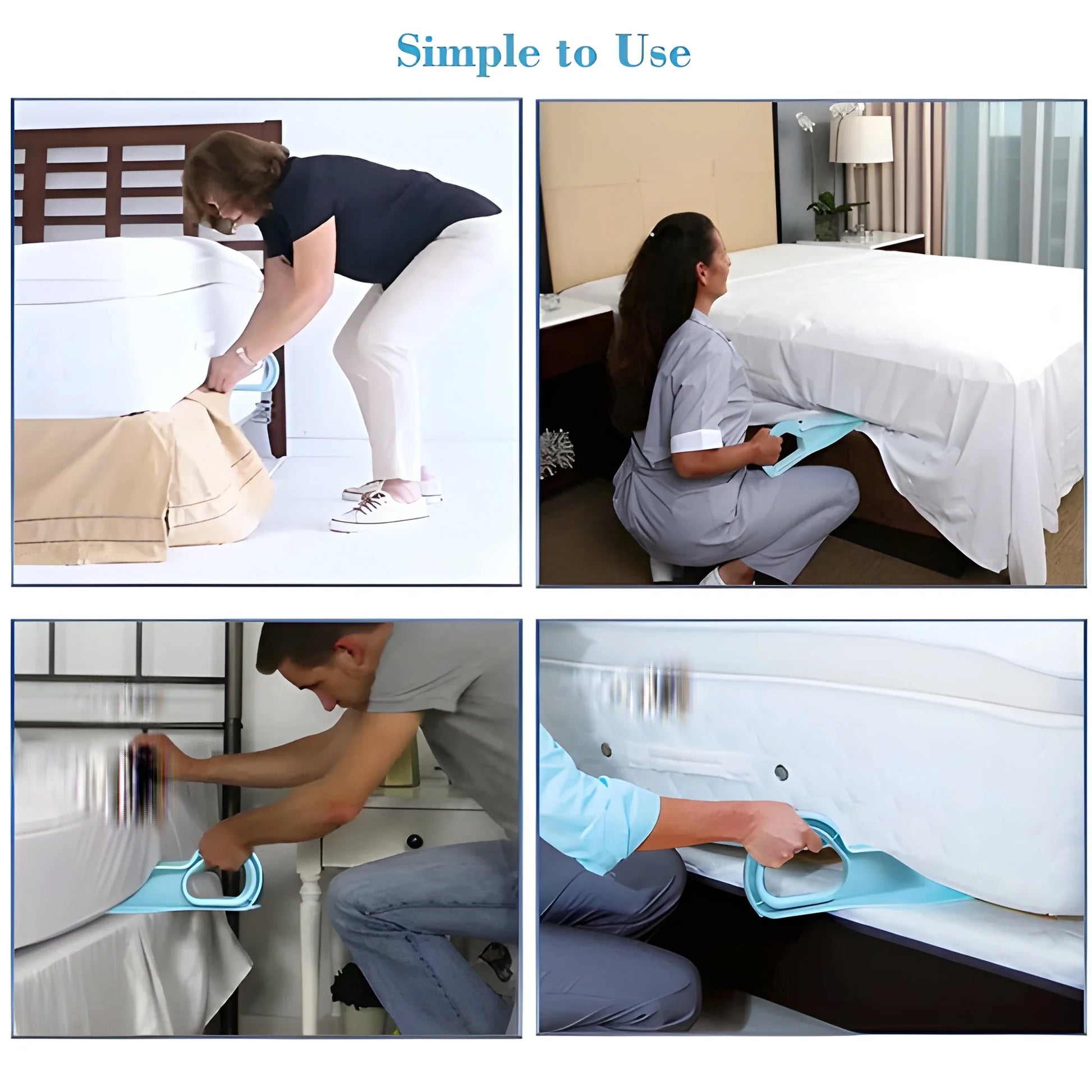 Simple to Use