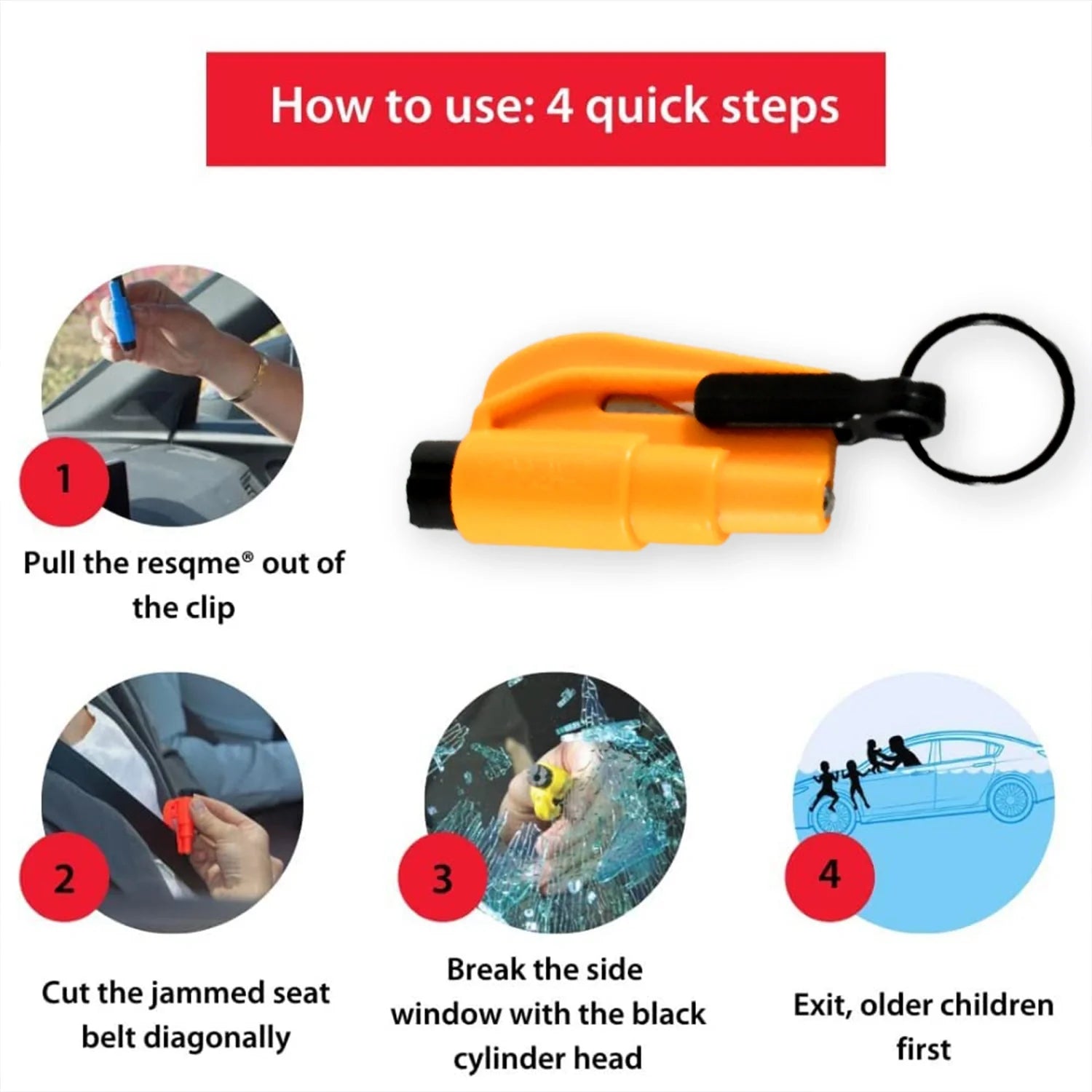 How to use: 4 quick steps

1

Pull the resqme® out of the clip

2

Cut the jammed seat belt diagonally

3

Break the side window with the black cylinder head

4

Exit, older children first