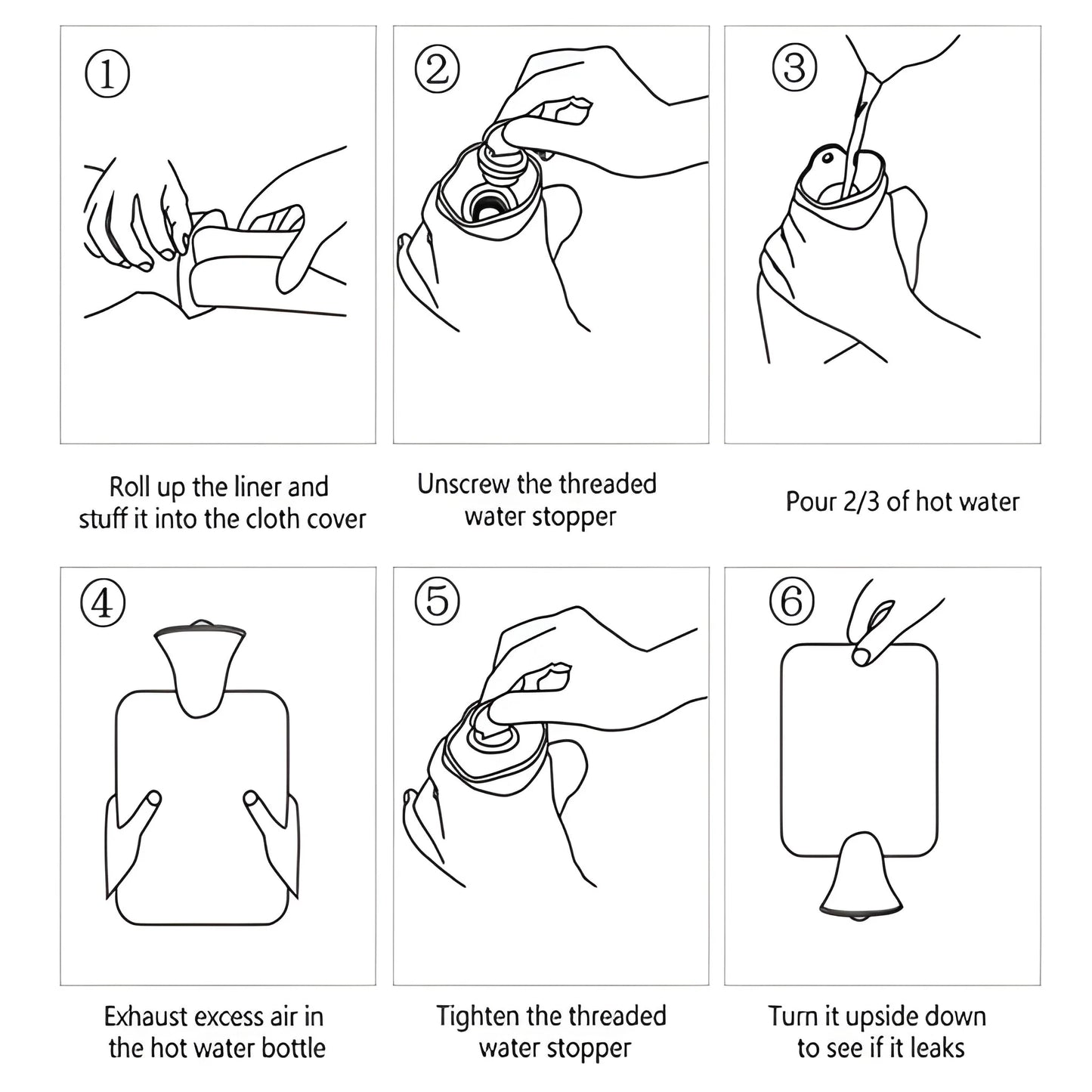 ①

Roll up the liner and stuff it into the cloth cover

②

Unscrew the threaded water stopper

③

Pour 2/3 of hot water

④

Exhaust excess air in the hot water bottle

⑤

Tighten the threaded water stopper

⑥

Turn it upside down to see if it leaks