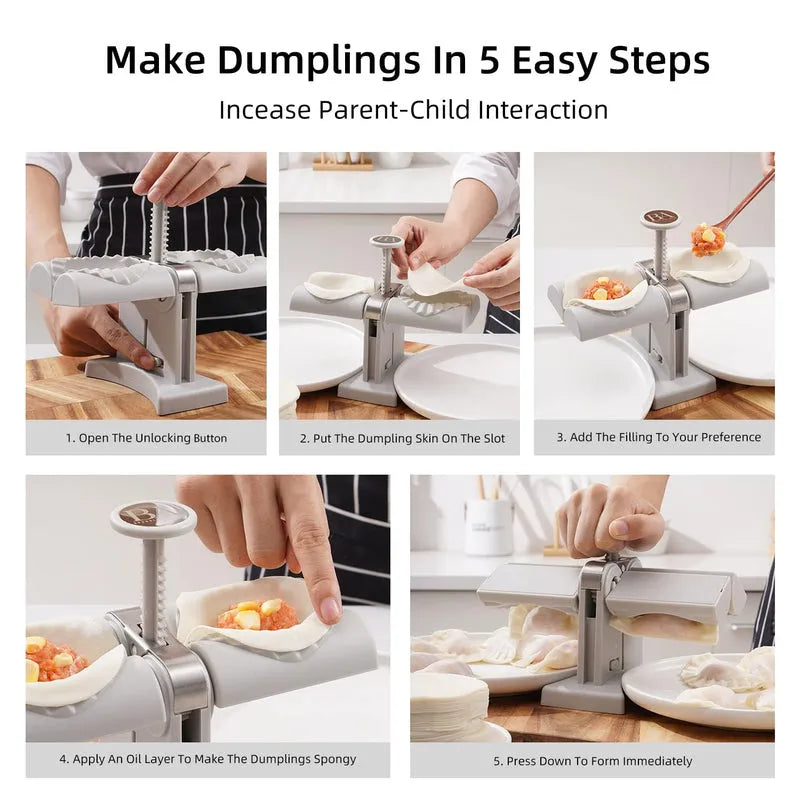 Make Dumplings In 5 Easy Steps

Incease Parent-Child Interaction

1. Open The Unlocking Button

2. Put The Dumpling Skin On The Slot

3. Add The Filling To Your Preference

4. Apply An Oil Layer To Make The Dumplings Spongy

5. Press Down To Form Immediately