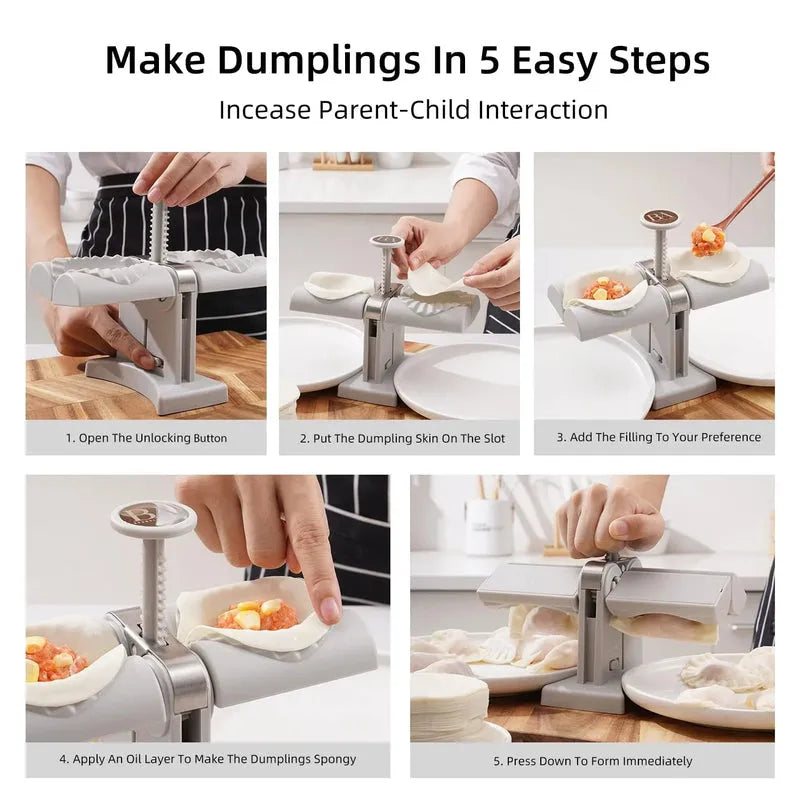 Make Dumplings In 5 Easy Steps

Incease Parent-Child Interaction

1. Open The Unlocking Button

2. Put The Dumpling Skin On The Slot

3. Add The Filling To Your Preference

4. Apply An Oil Layer To Make The Dumplings Spongy

5. Press Down To Form Immediately