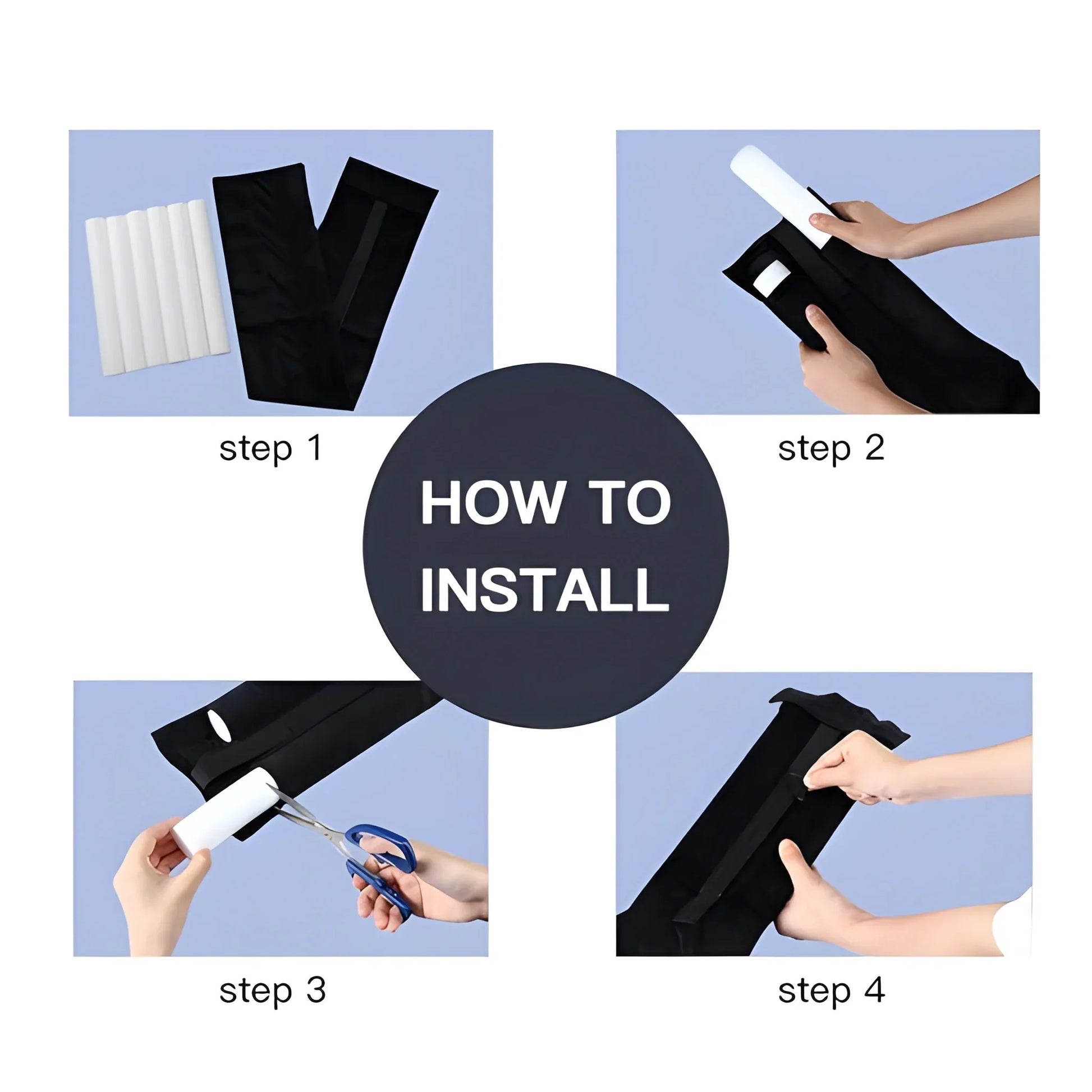 step 1

step 2

HOW TO INSTALL

step 3

step 4