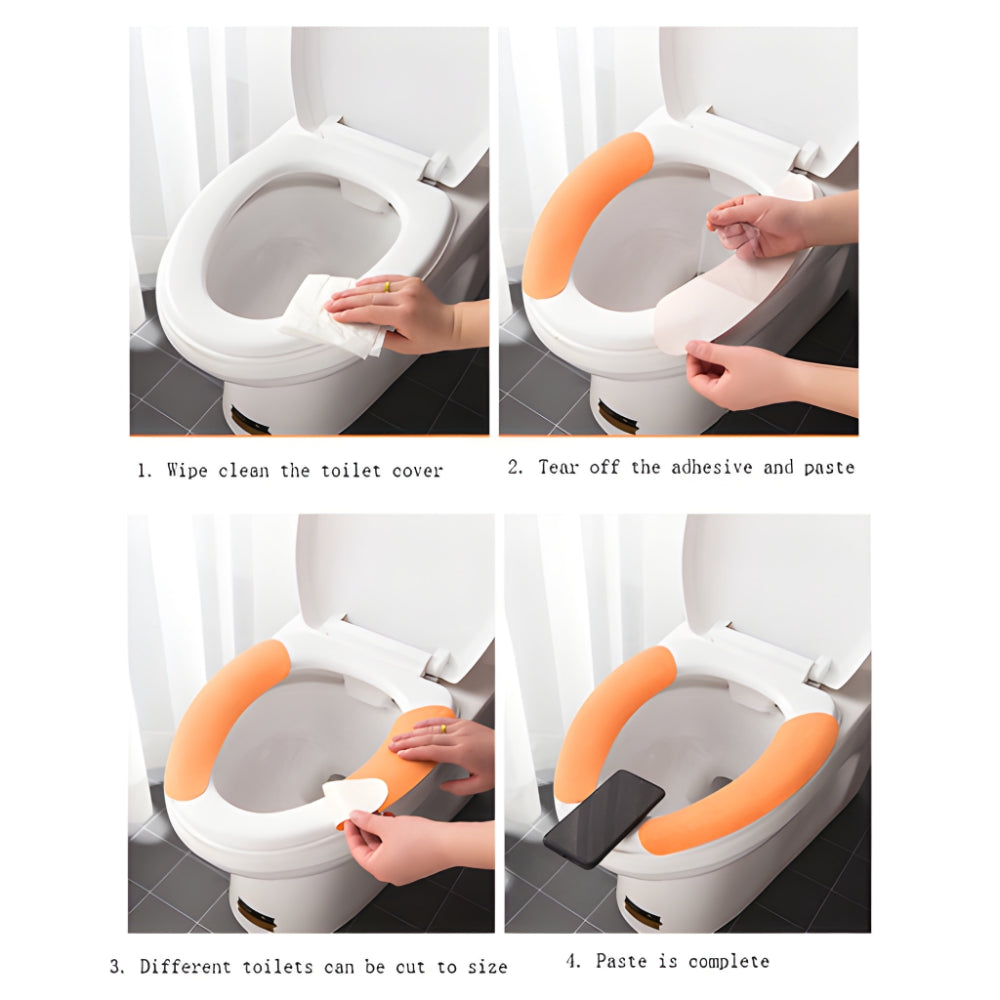 1. Wipe clean the toilet cover

2. Tear off the adhesive and paste

3. Different toilets can be cut to size

4. Paste is complete