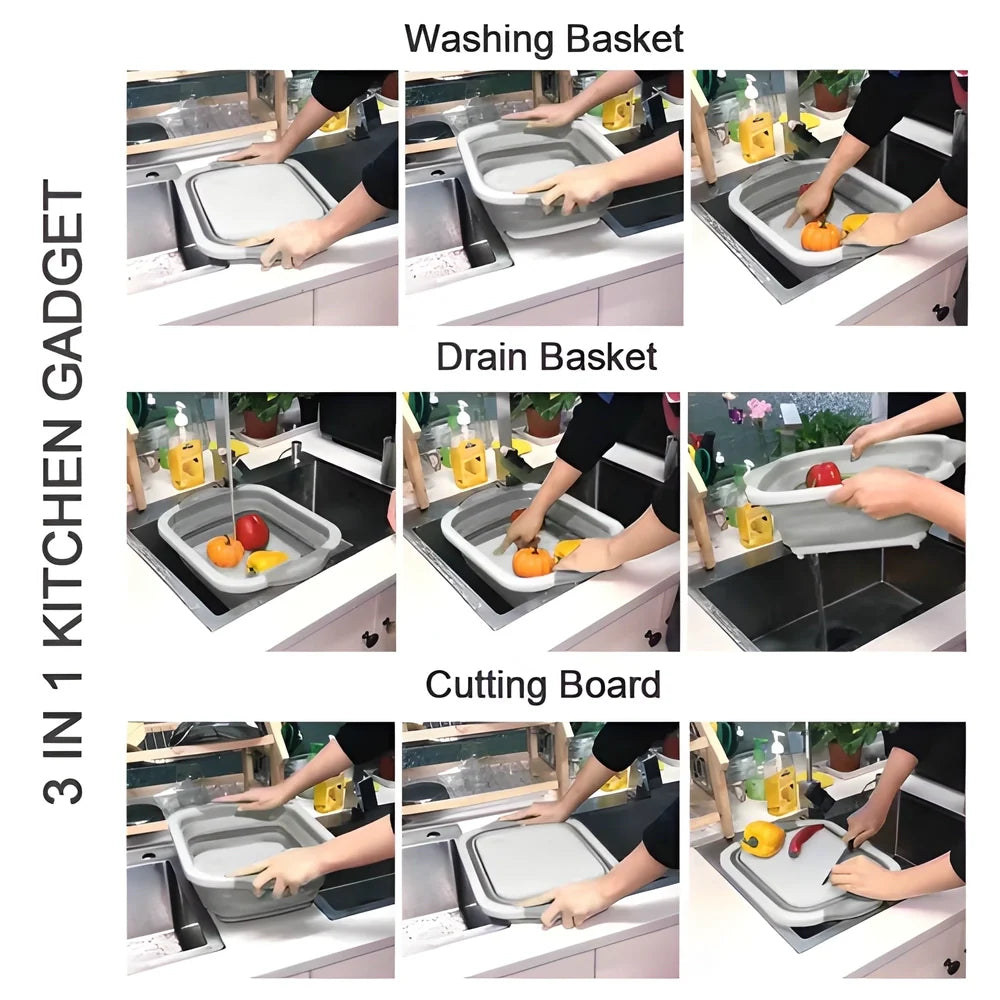 3 IN 1 KITCHEN GADGET

Washing Basket

Drain Basket

Cutting Board