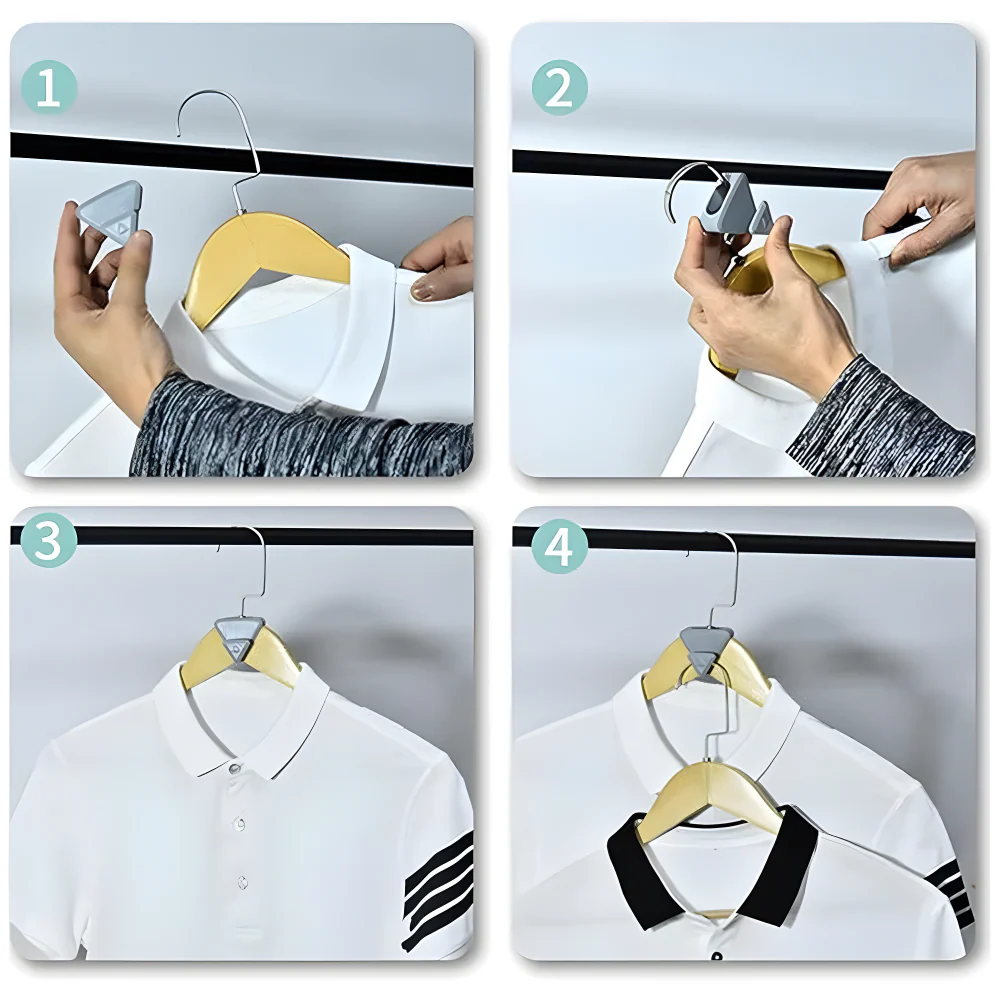 1

2

3

4