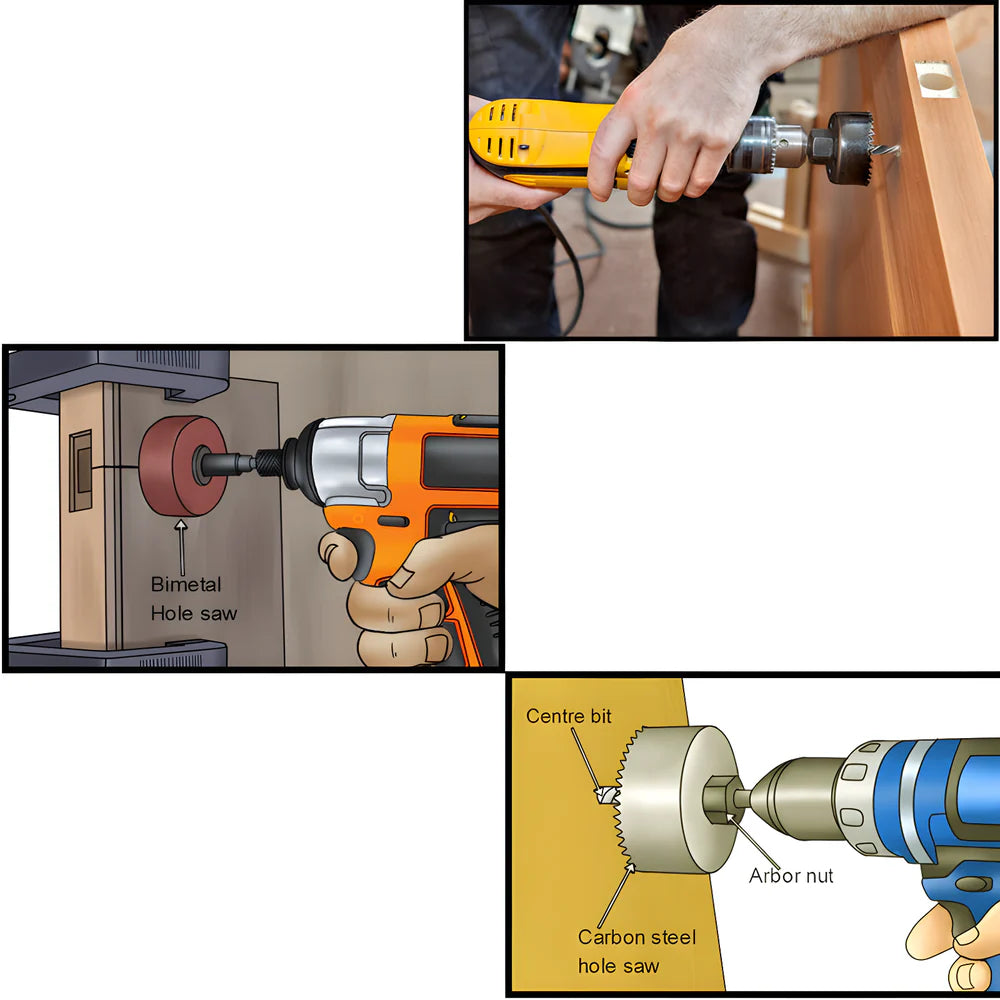 Bimetal
Hole saw

Centre bit

Arbor nut

Carbon steel
hole saw