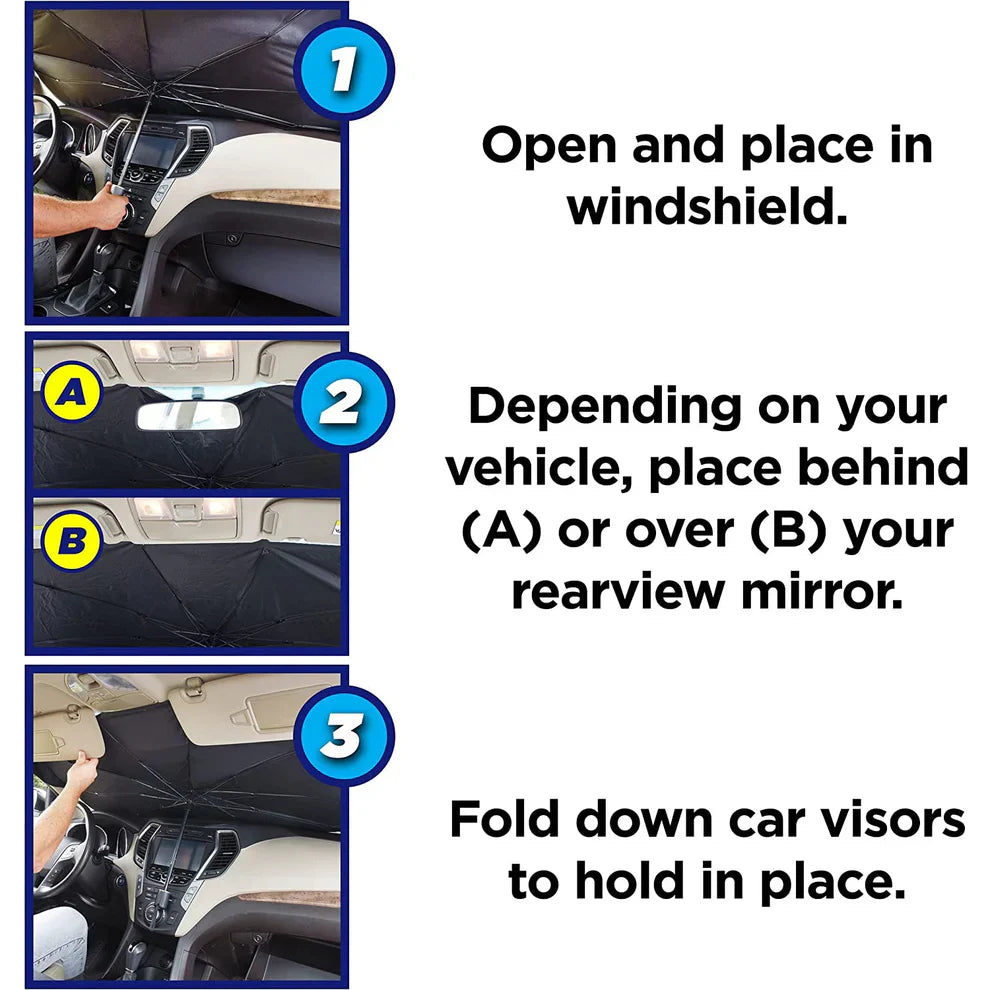 1

Open and place in windshield.

A

2

B

Depending on your vehicle, place behind (A) or over (B) your rearview mirror.

3

Fold down car visors to hold in place.