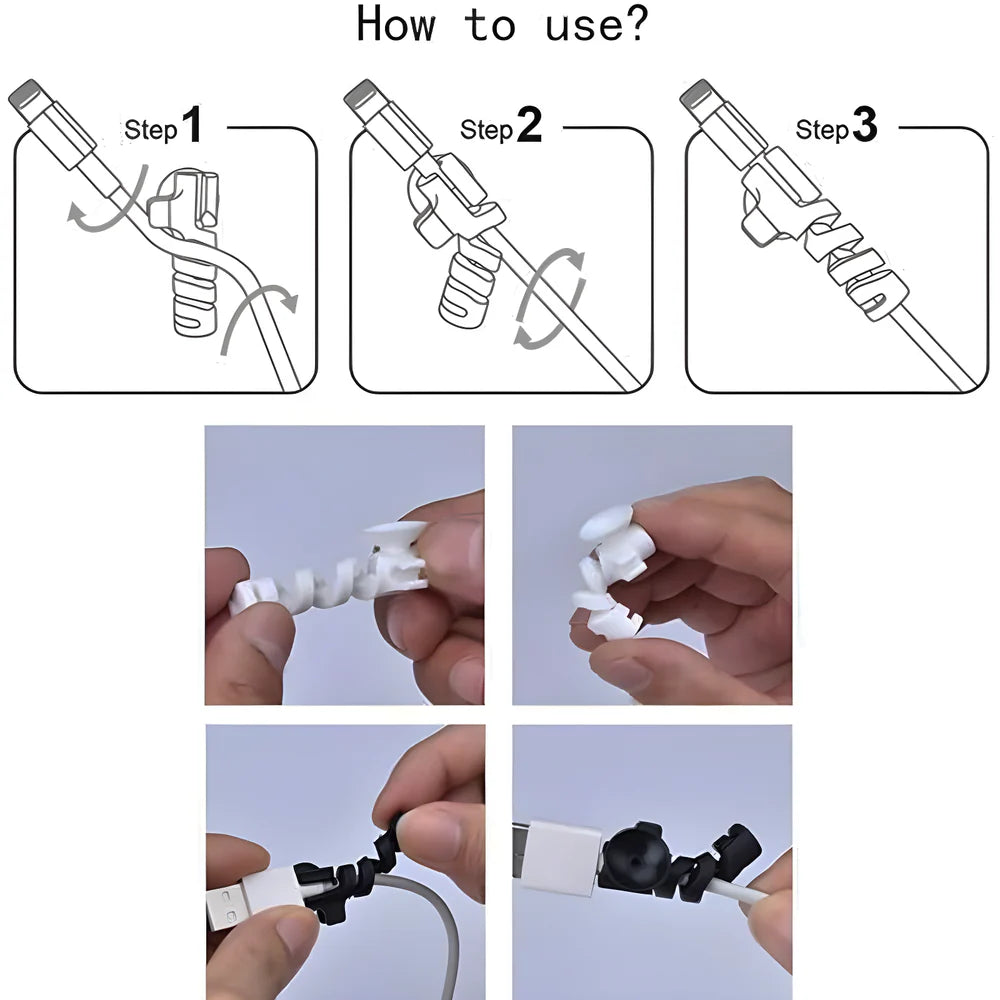 How to use?

Step 1

Step 2

Step 3