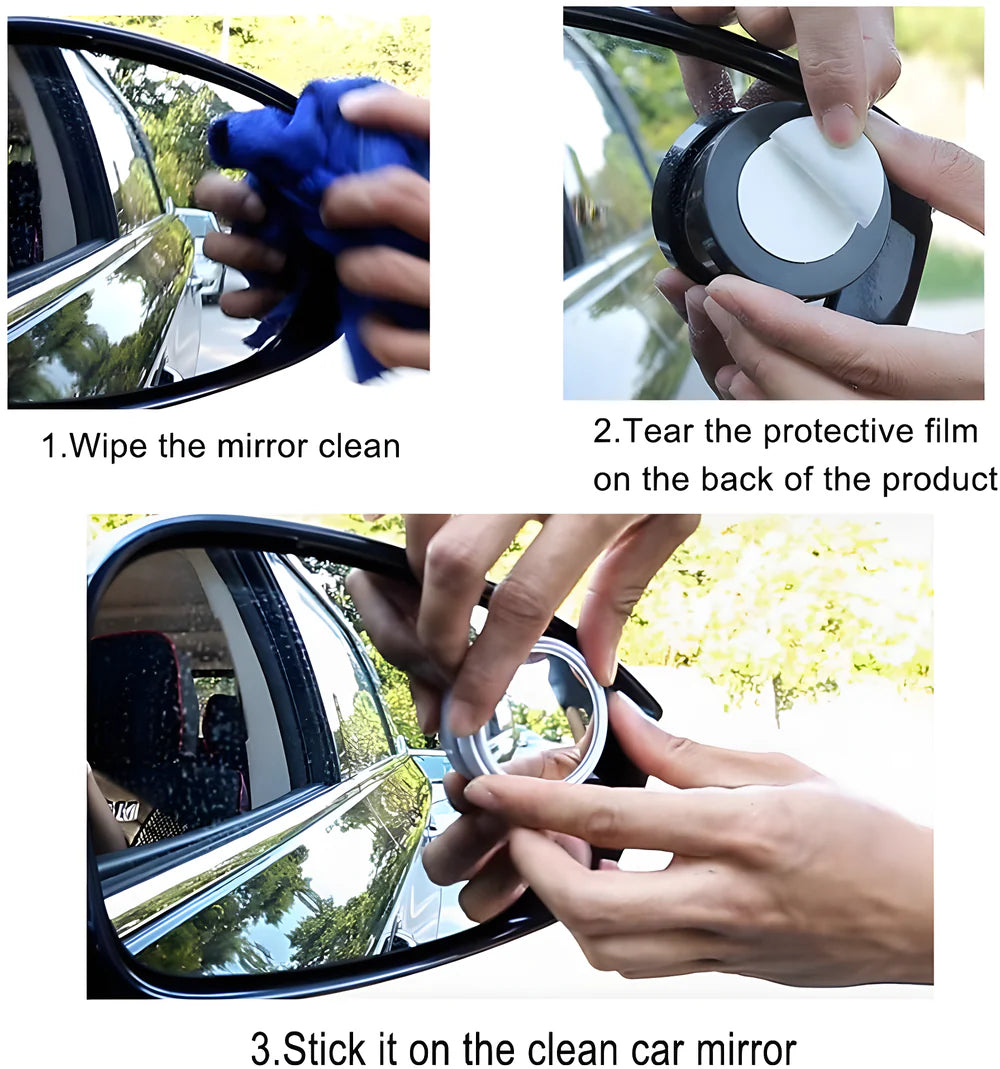 1.Wipe the mirror clean

2.Tear the protective film on the back of the product

3.Stick it on the clean car mirror