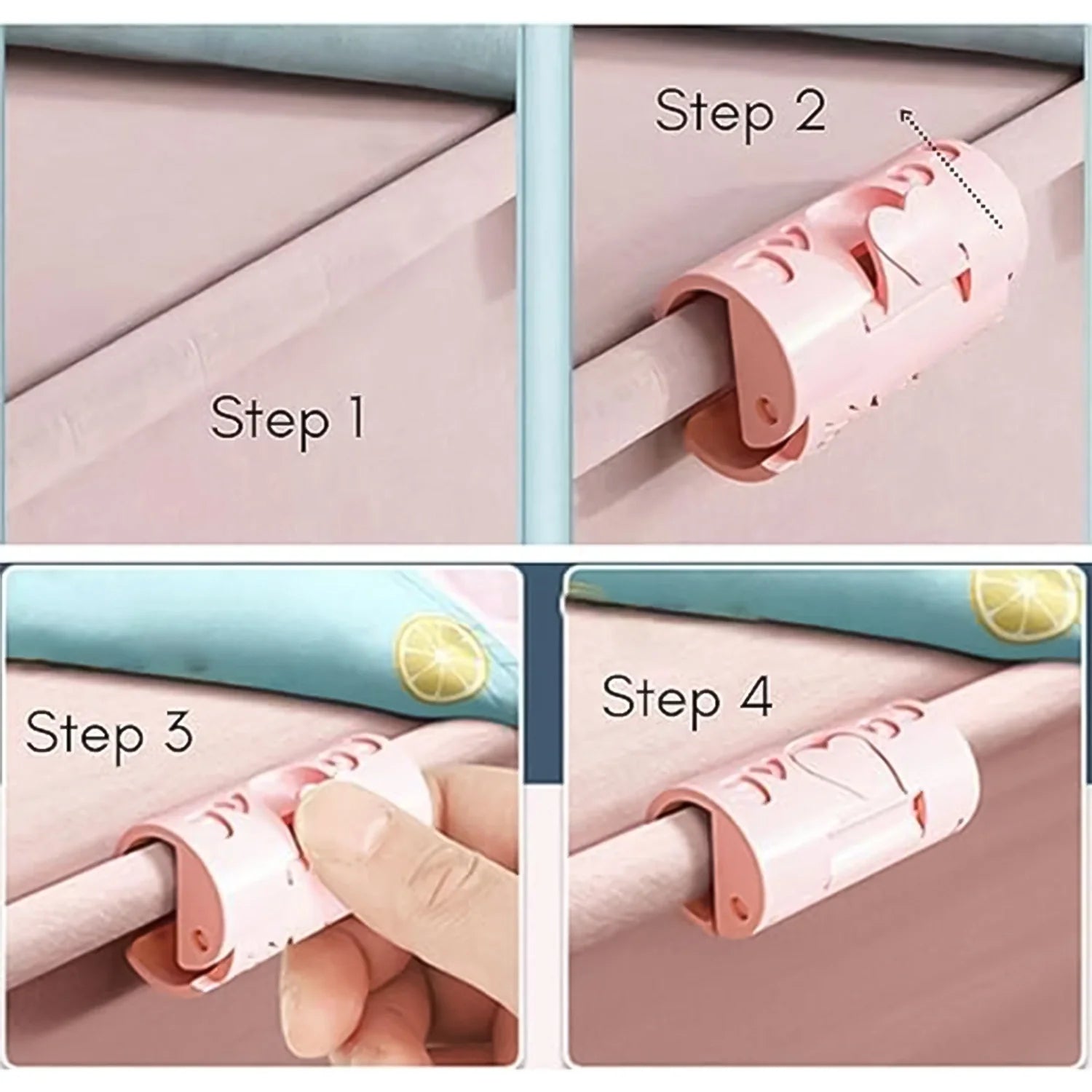 Step 1

Step 2

Step 3

Step 4