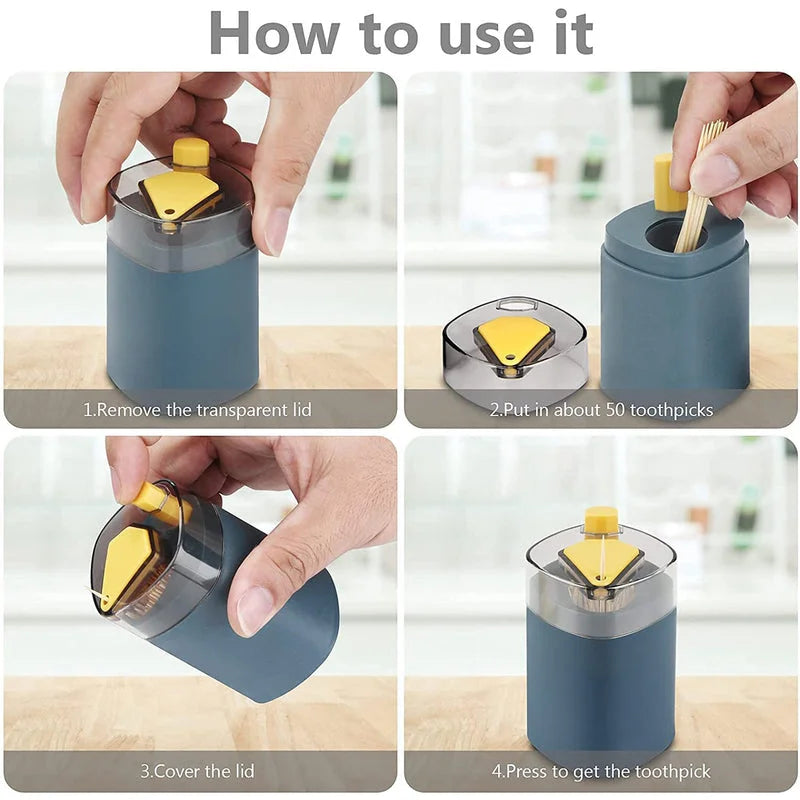 How to use it

1.Remove the transparent lid

2.Put in about 50 toothpicks

3.Cover the lid

4.Press to get the toothpick