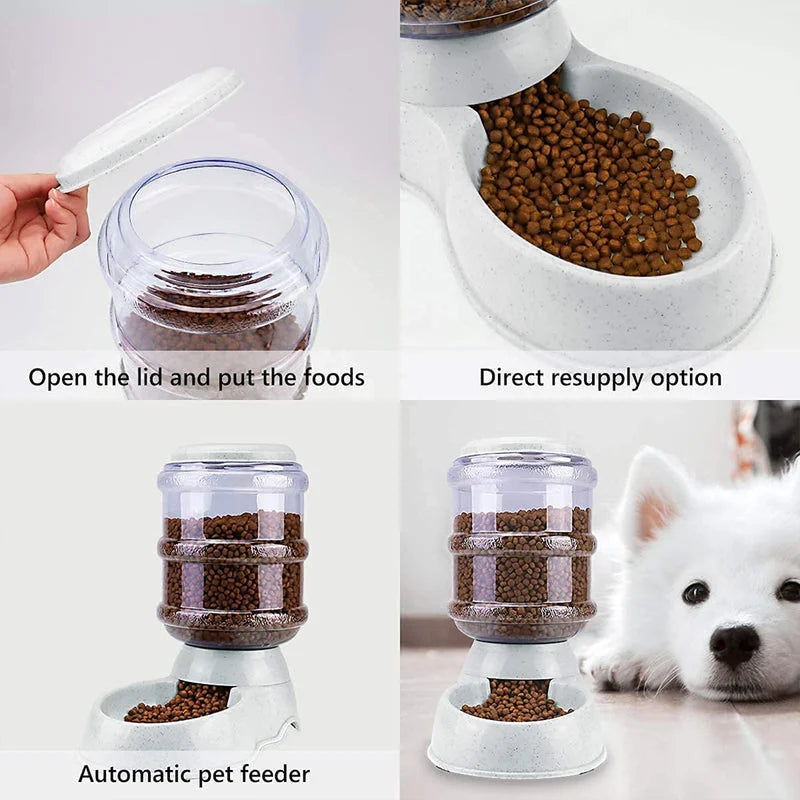 Open the lid and put the foods

Direct resupply option

Automatic pet feeder