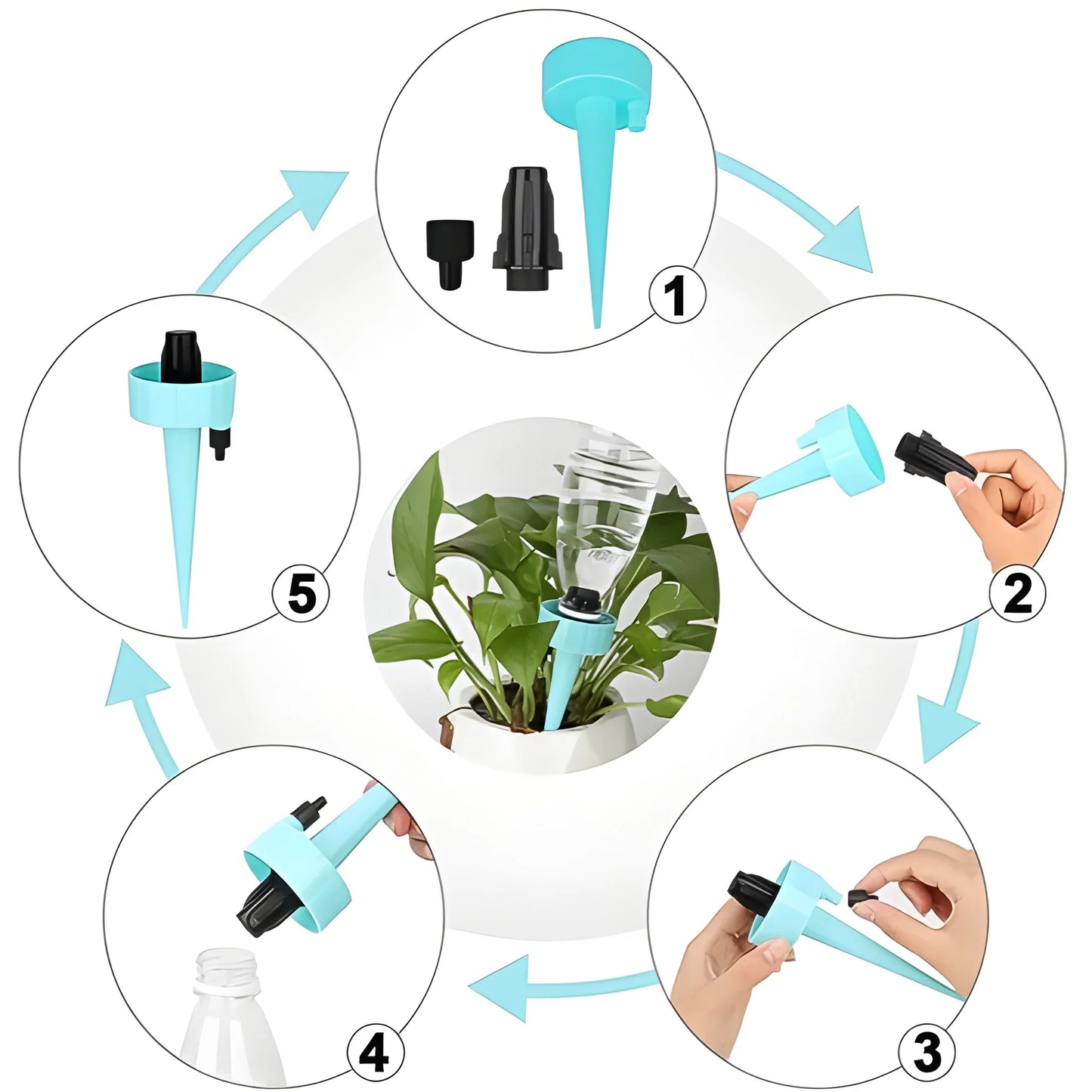 1

2

3

4

5