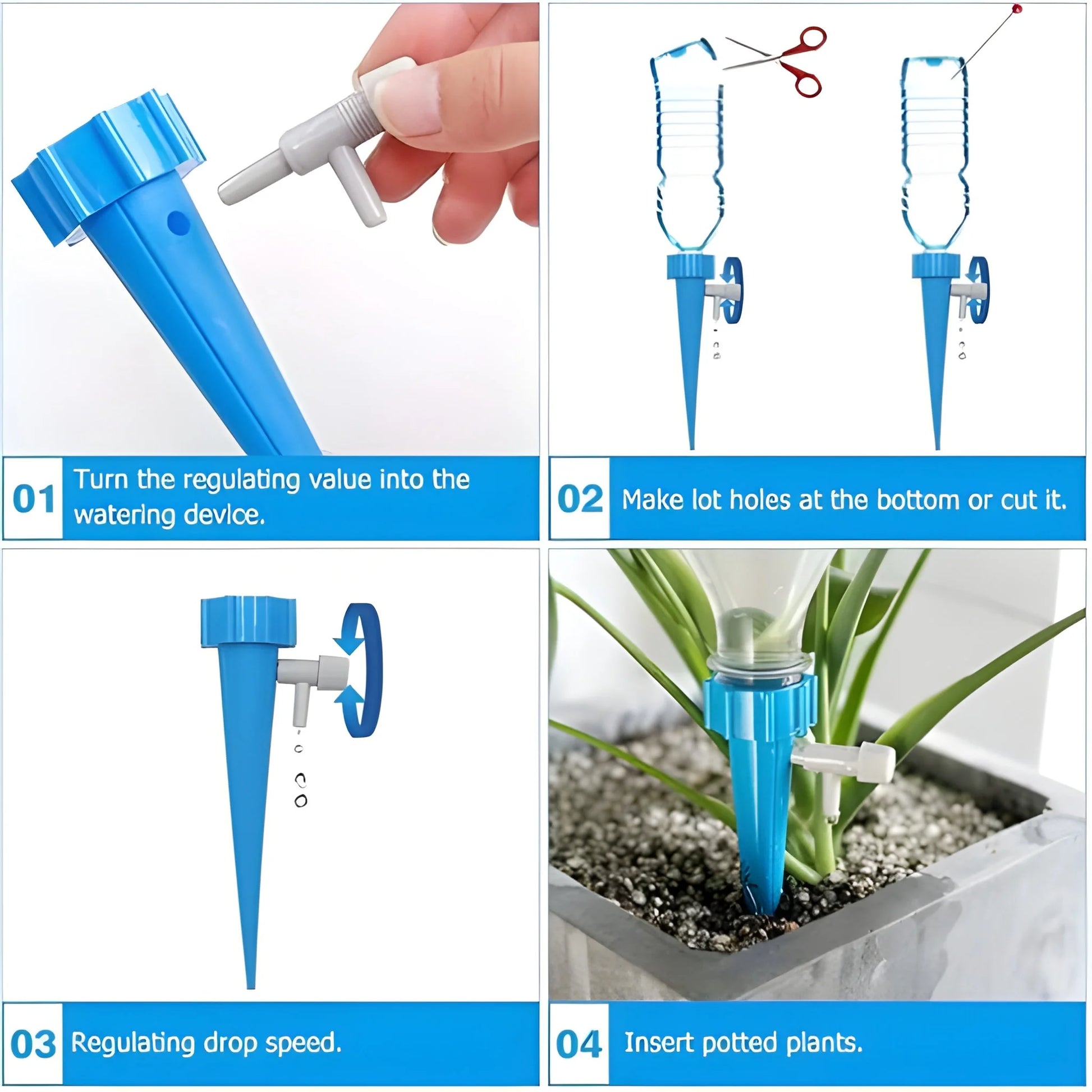 01 Turn the regulating value into the watering device.

02 Make lot holes at the bottom or cut it.

03 Regulating drop speed.

04 Insert potted plants.